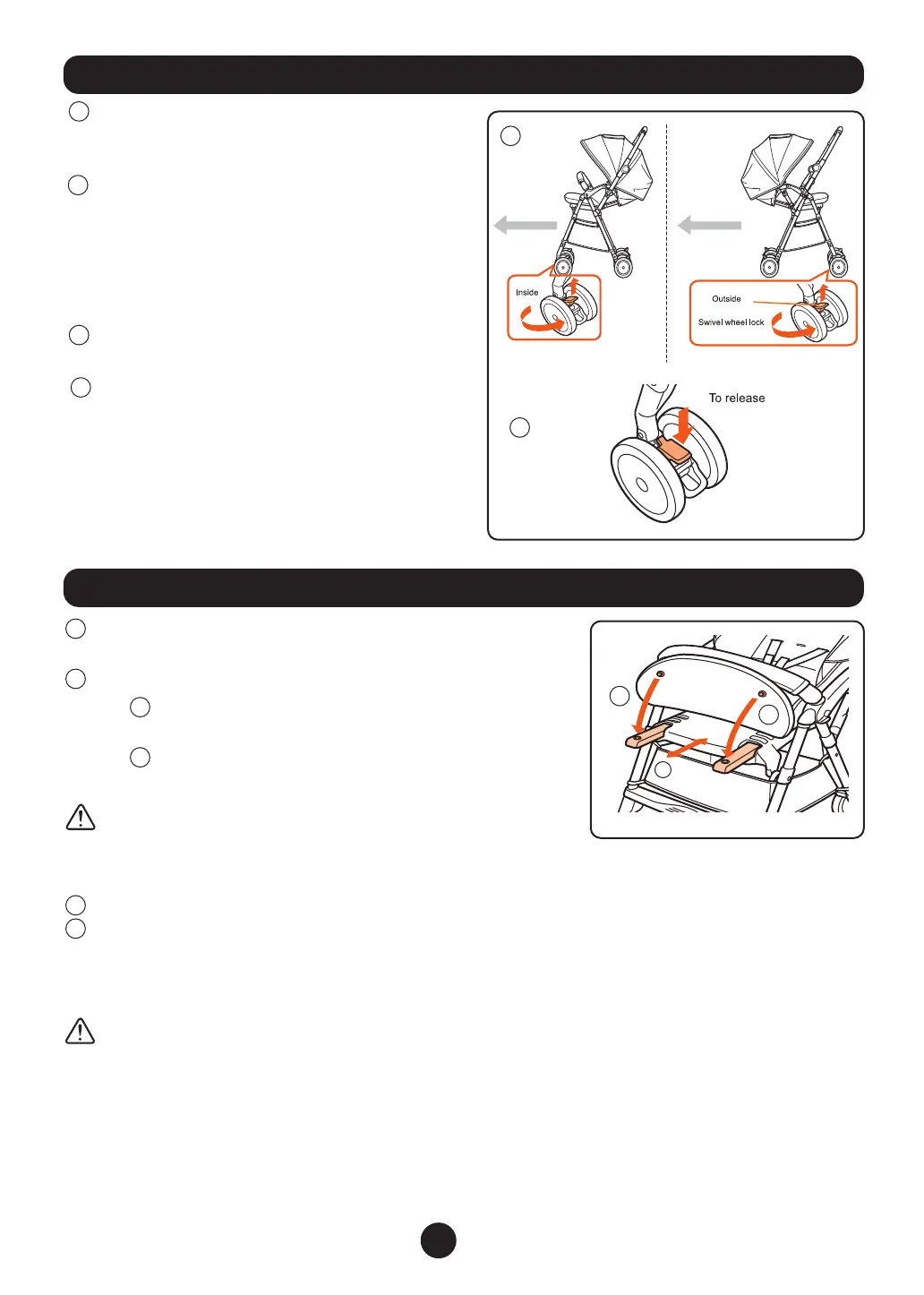 Inside

Outside

Swivel wheel lock

To release