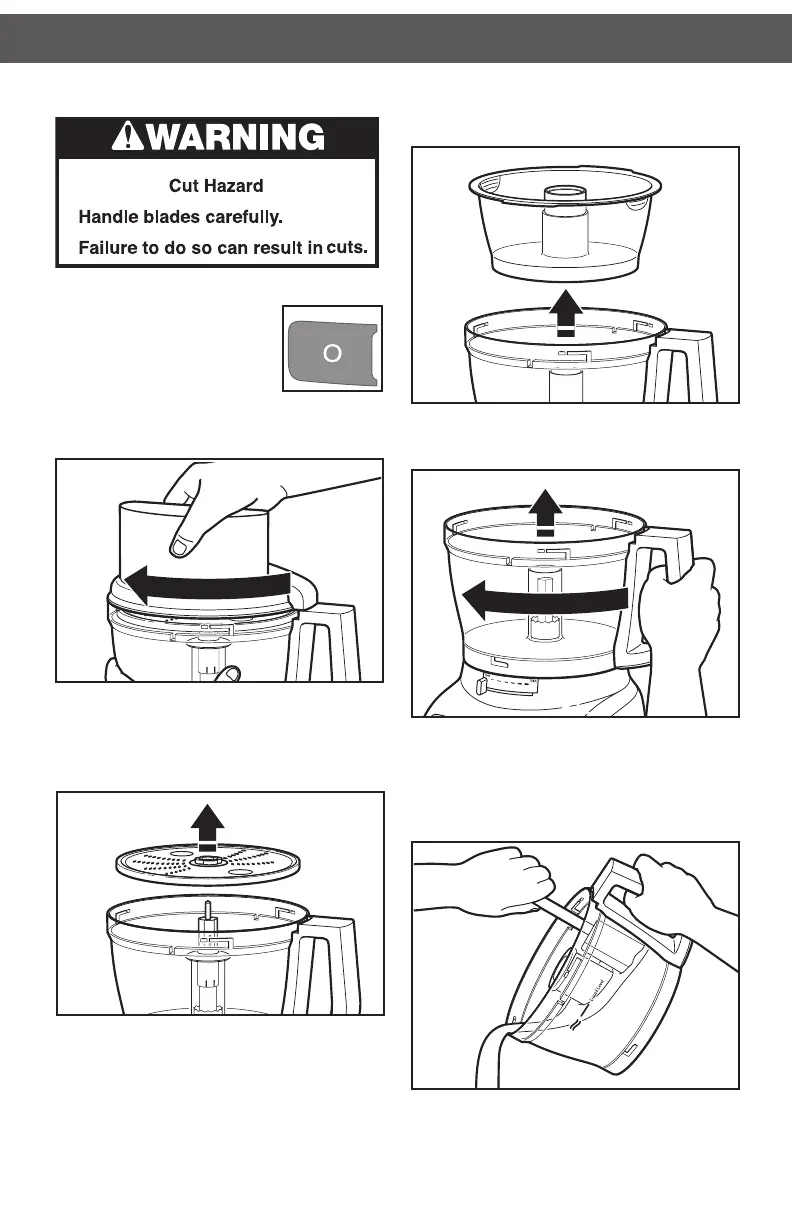 WARNING

Cut Hazard

Handle blades carefully.

Failure to do so can result in cuts.

O