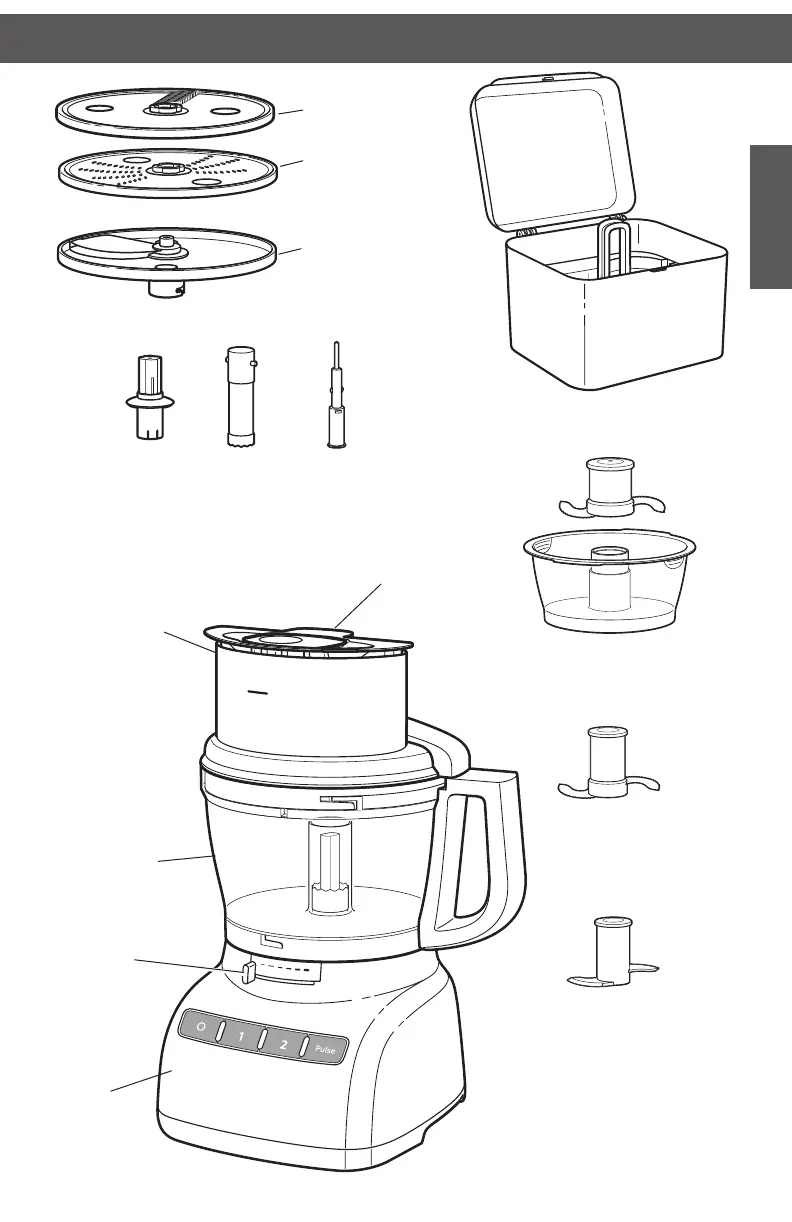 O
1
2
Pulse