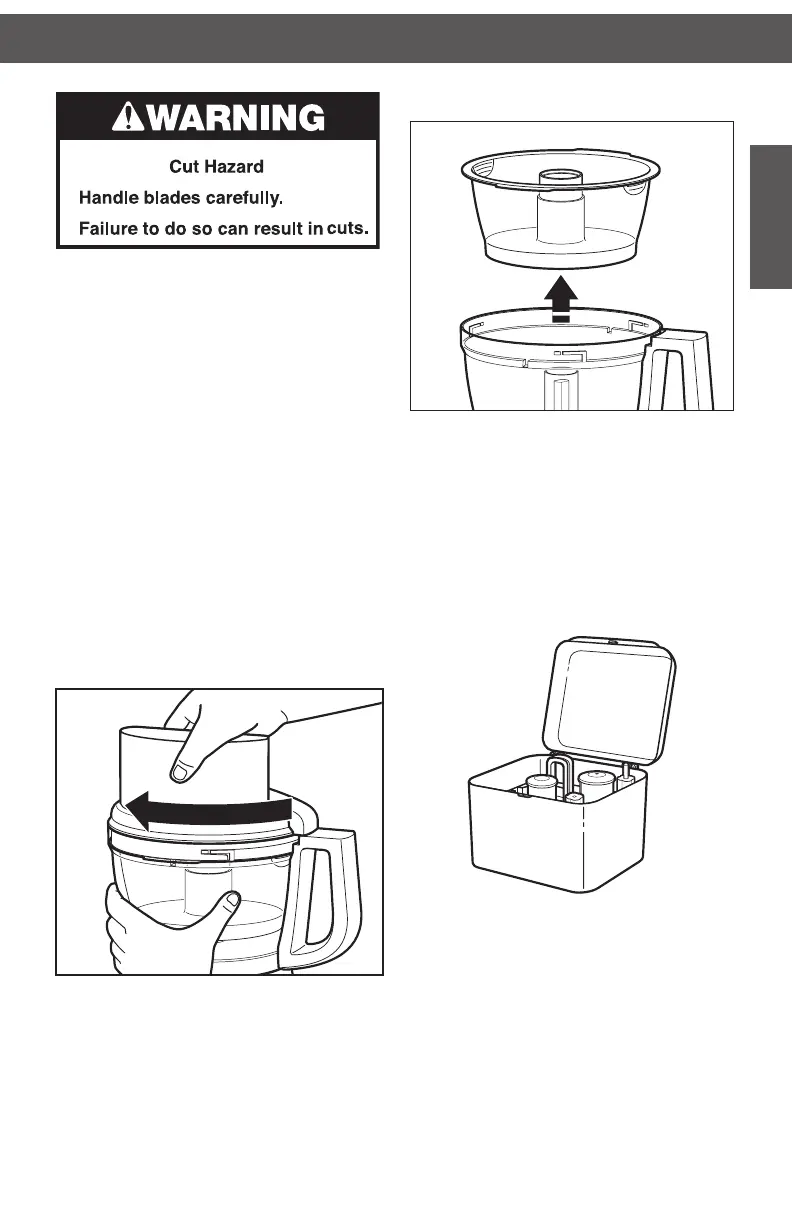 WARNING

Cut Hazard

Handle blades carefully.

Failure to do so can result in cuts.