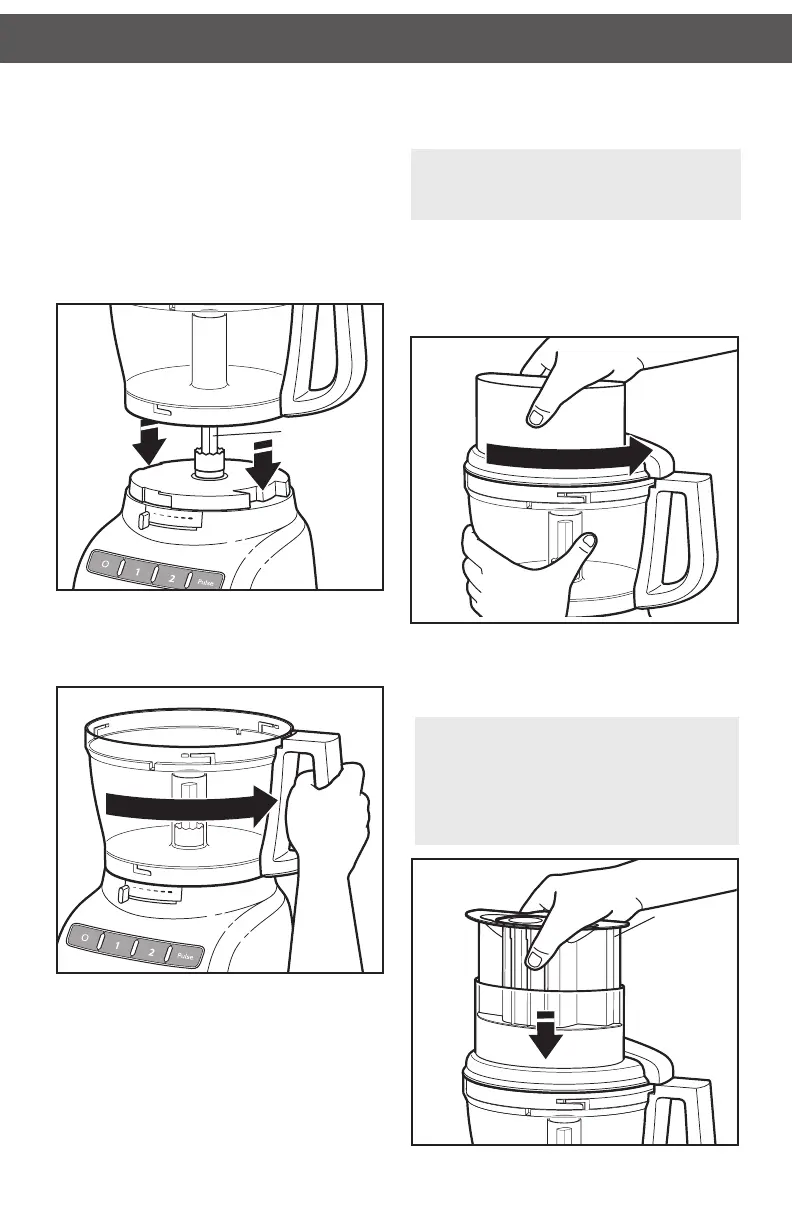 O 1 2 Pulse

O 1 2 Pulse