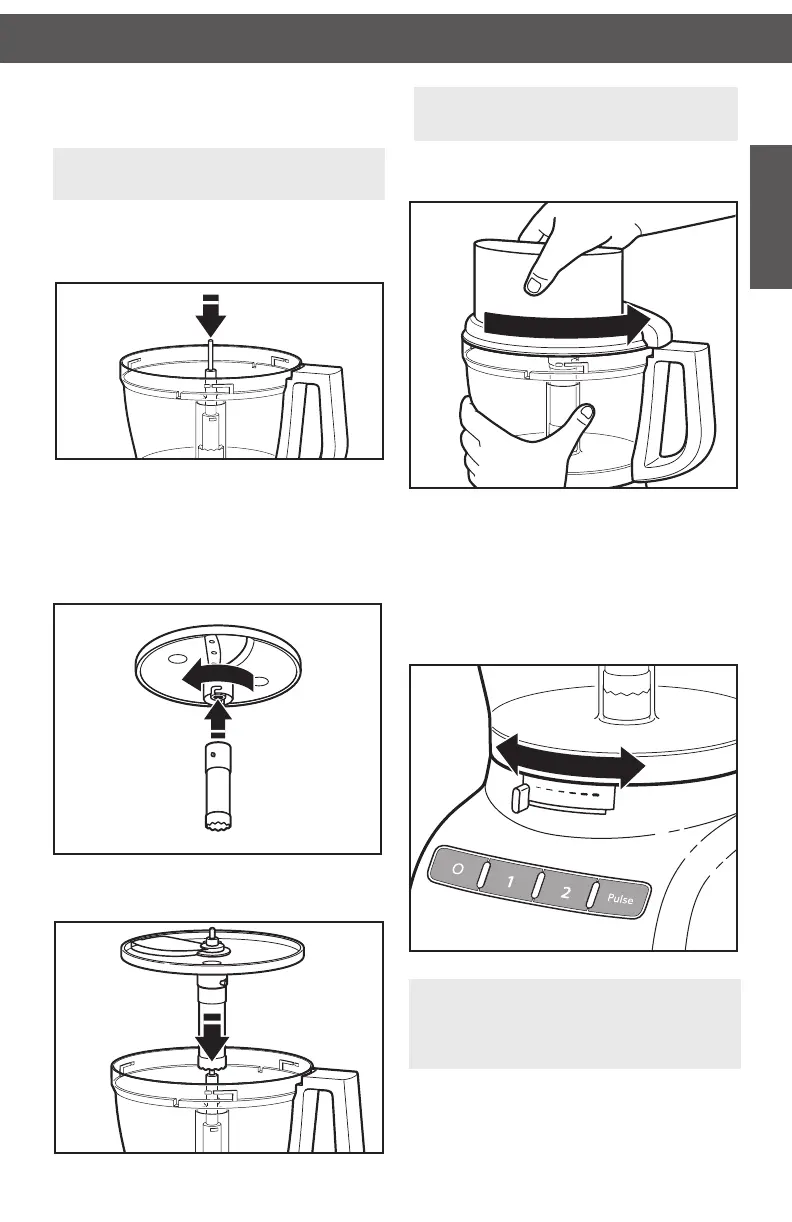 O

1

2

Pulse