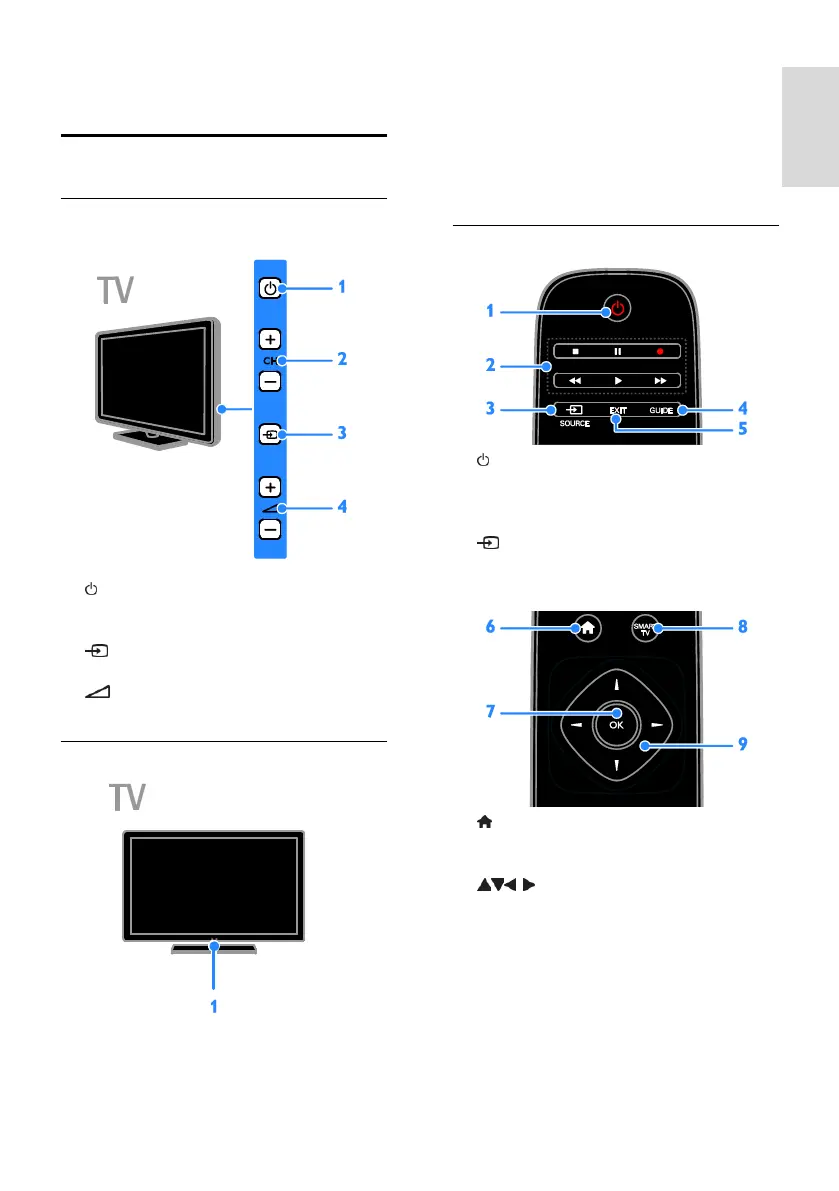 TV

1

CH

2

3

4

TV

1

1

2

3

SOURCE

EXIT

GUIDE

4

5

6

SMART TV

8

7

OK

9