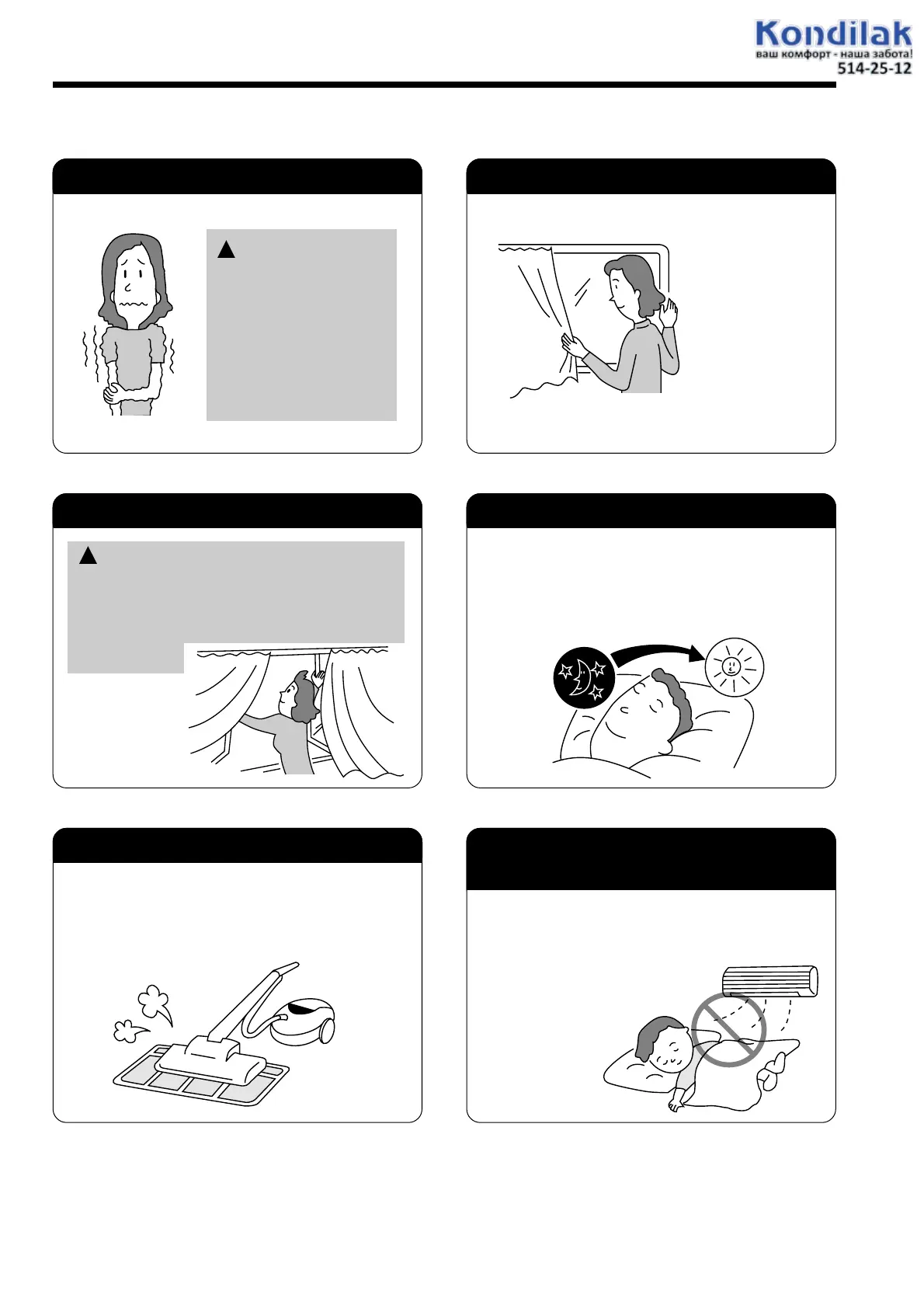 Kondilak
ваш комфорт - наша забота!
514-25-12