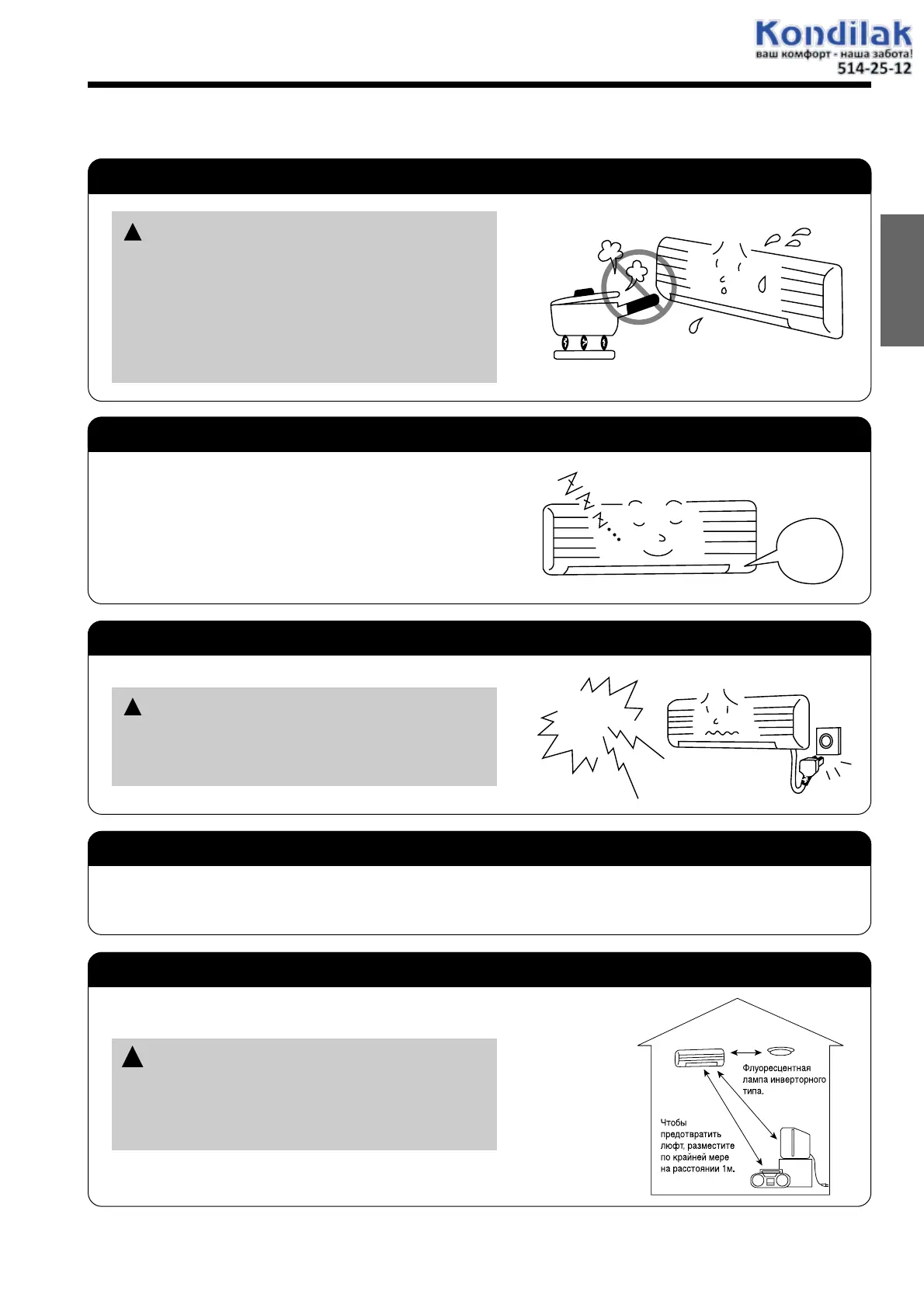 Kondilak
ваш комфорт - наша забота!
514-25-12

Флуоресцентная лампа инверторного типа.

Чтобы предотвратить люфт, разместите по крайней мере на расстоянии 1м.