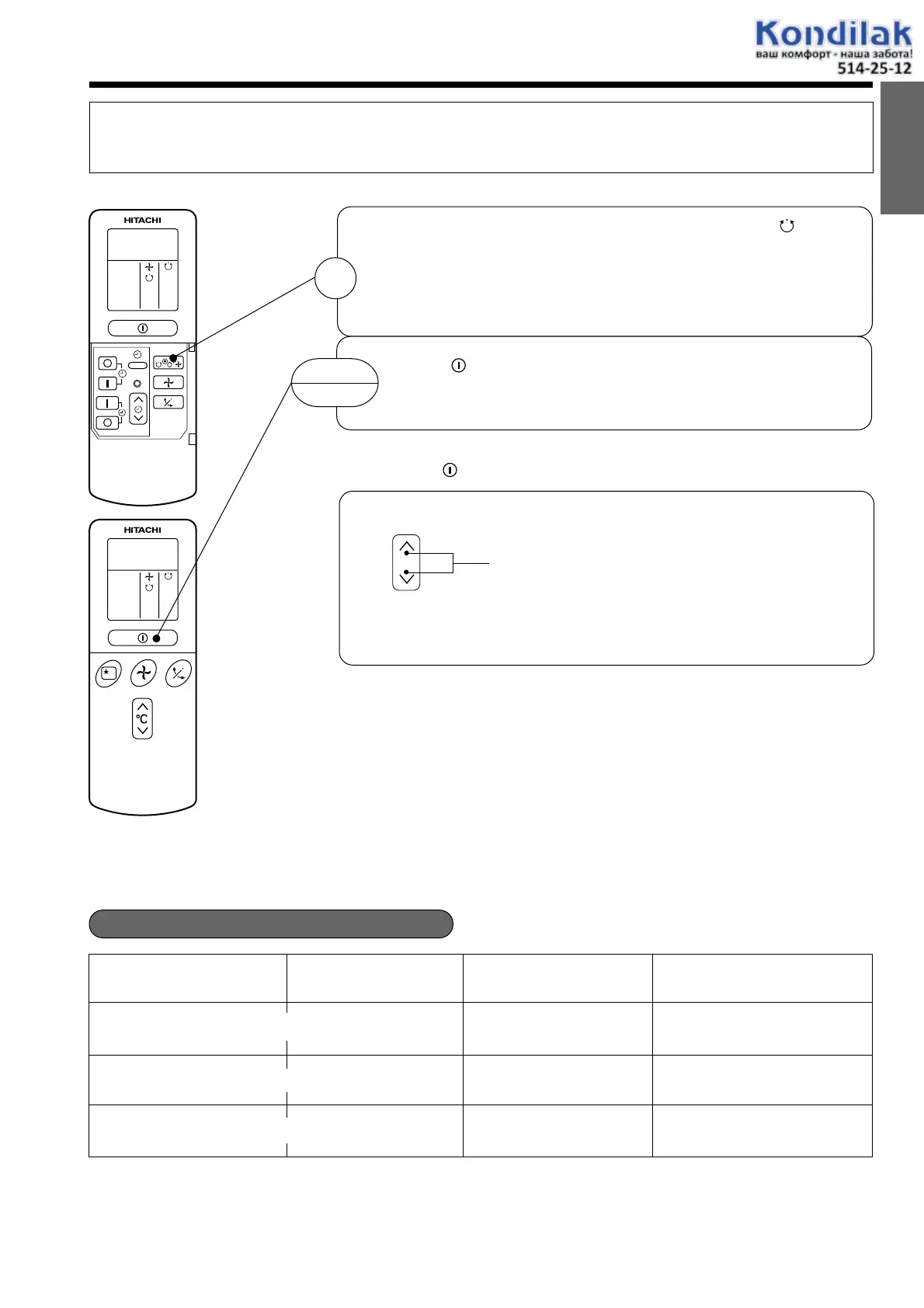 Kondilak
ваш комфорт - наша забота!
514-25-12

HITACHI

HITACHI

°C