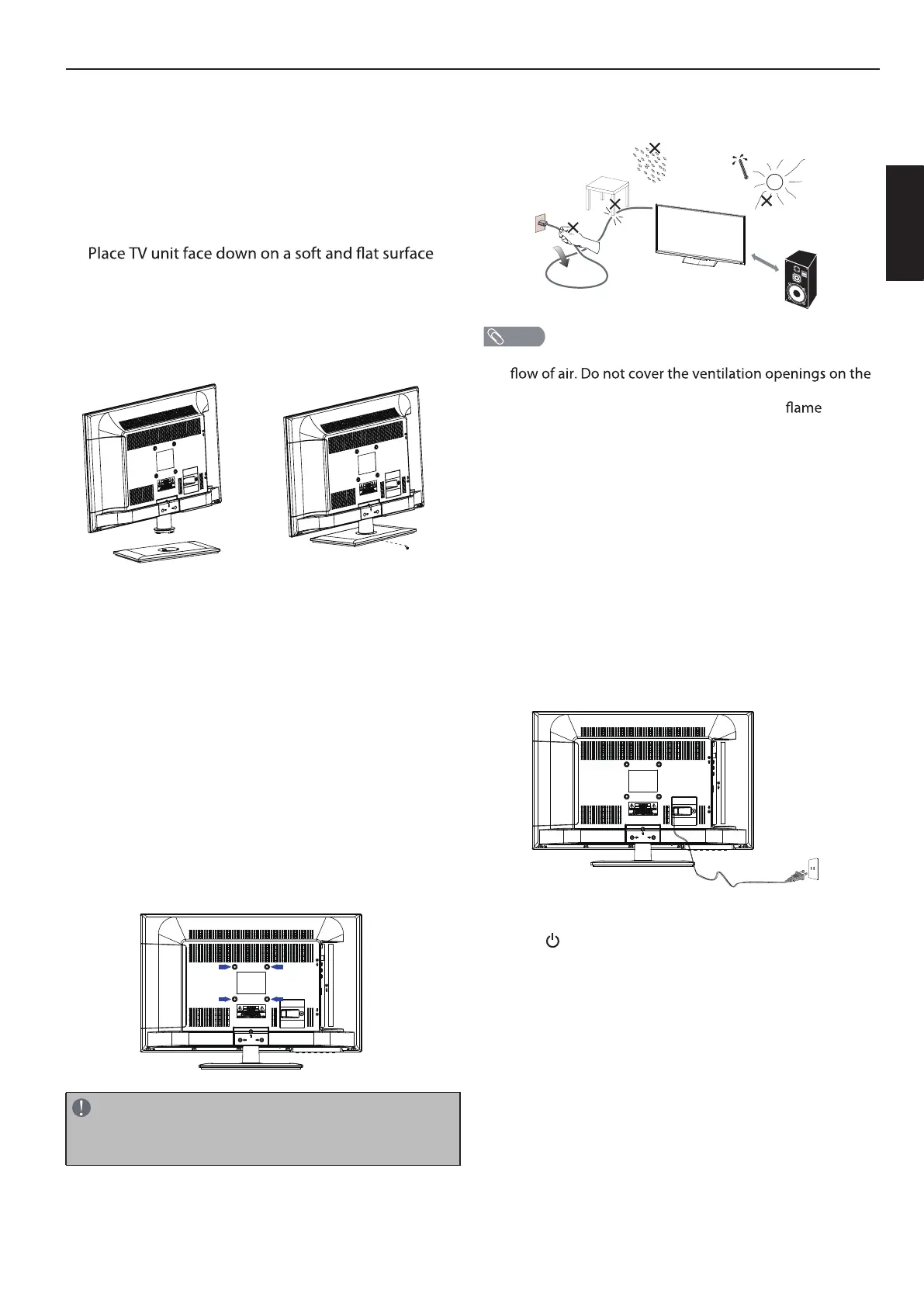 Place TV unit face down on a soft and flat surface

flow of air. Do not cover the ventilation openings on the

flame