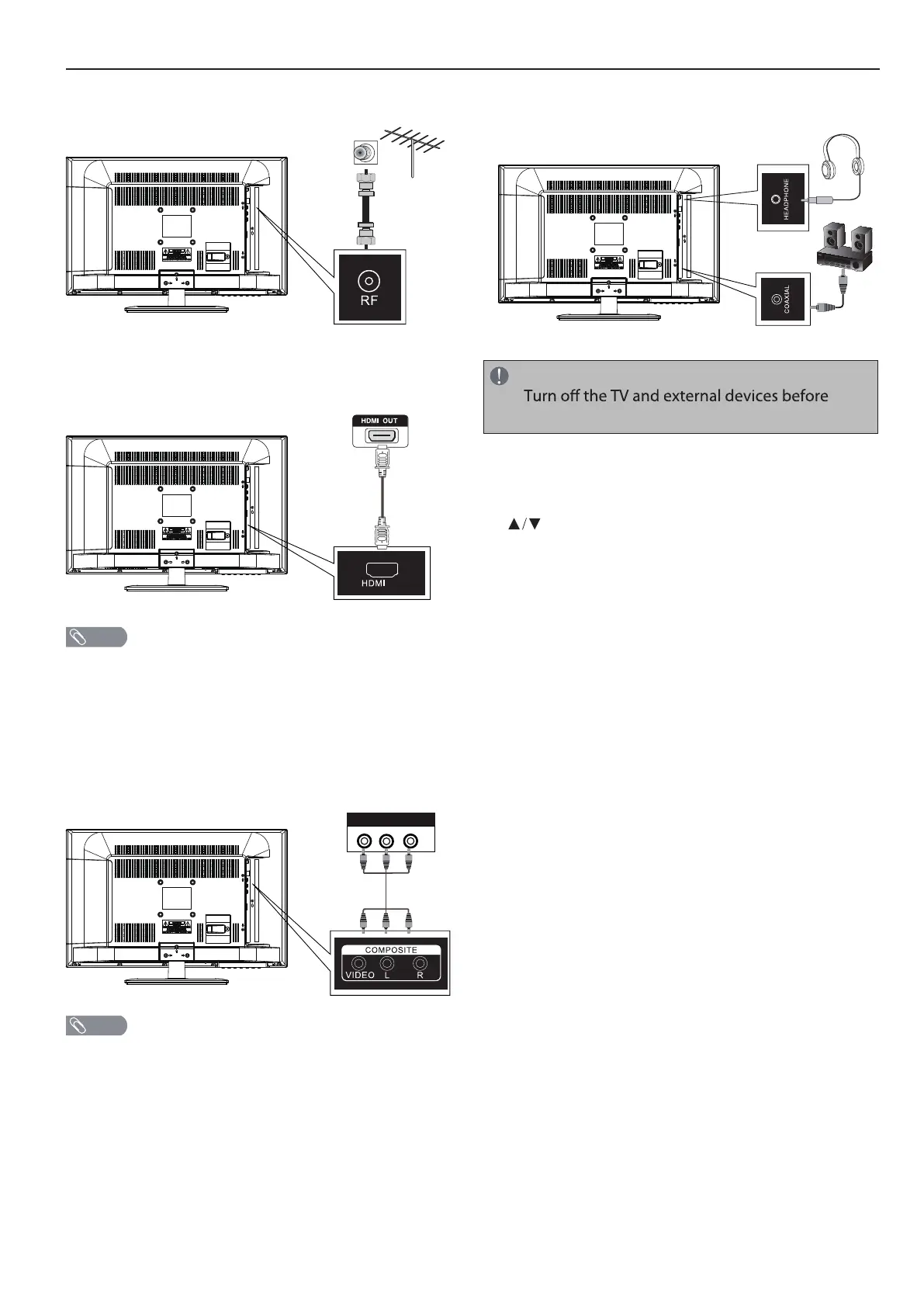 RF

HDMI OUT

HDMI

COMPOSITE
VIDEO L R

HEADPHONE

COAXIAL

Turn off the TV and external devices before

▲/▼