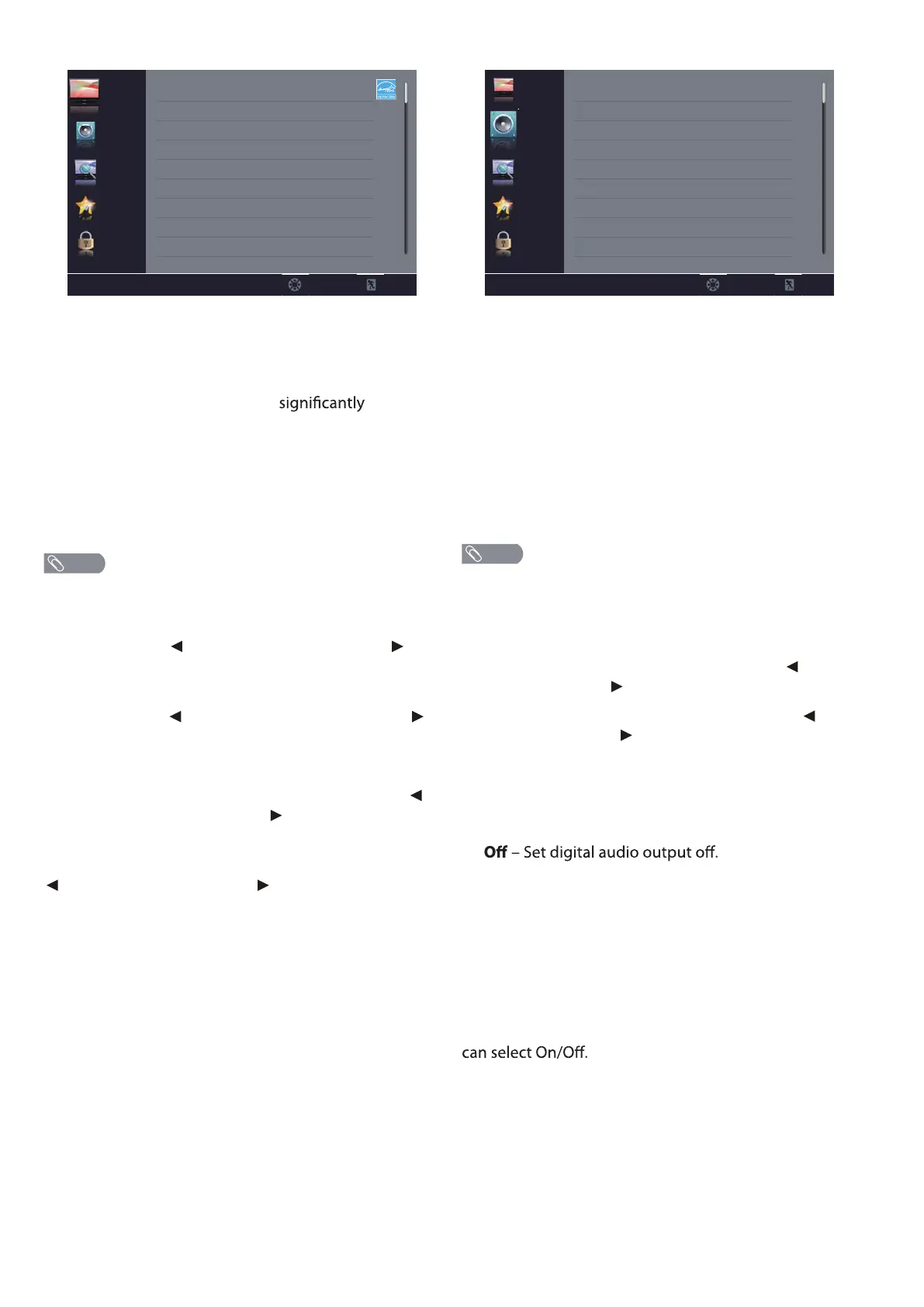 significantly

Off – Set digital audio output off.

can select On/Off.