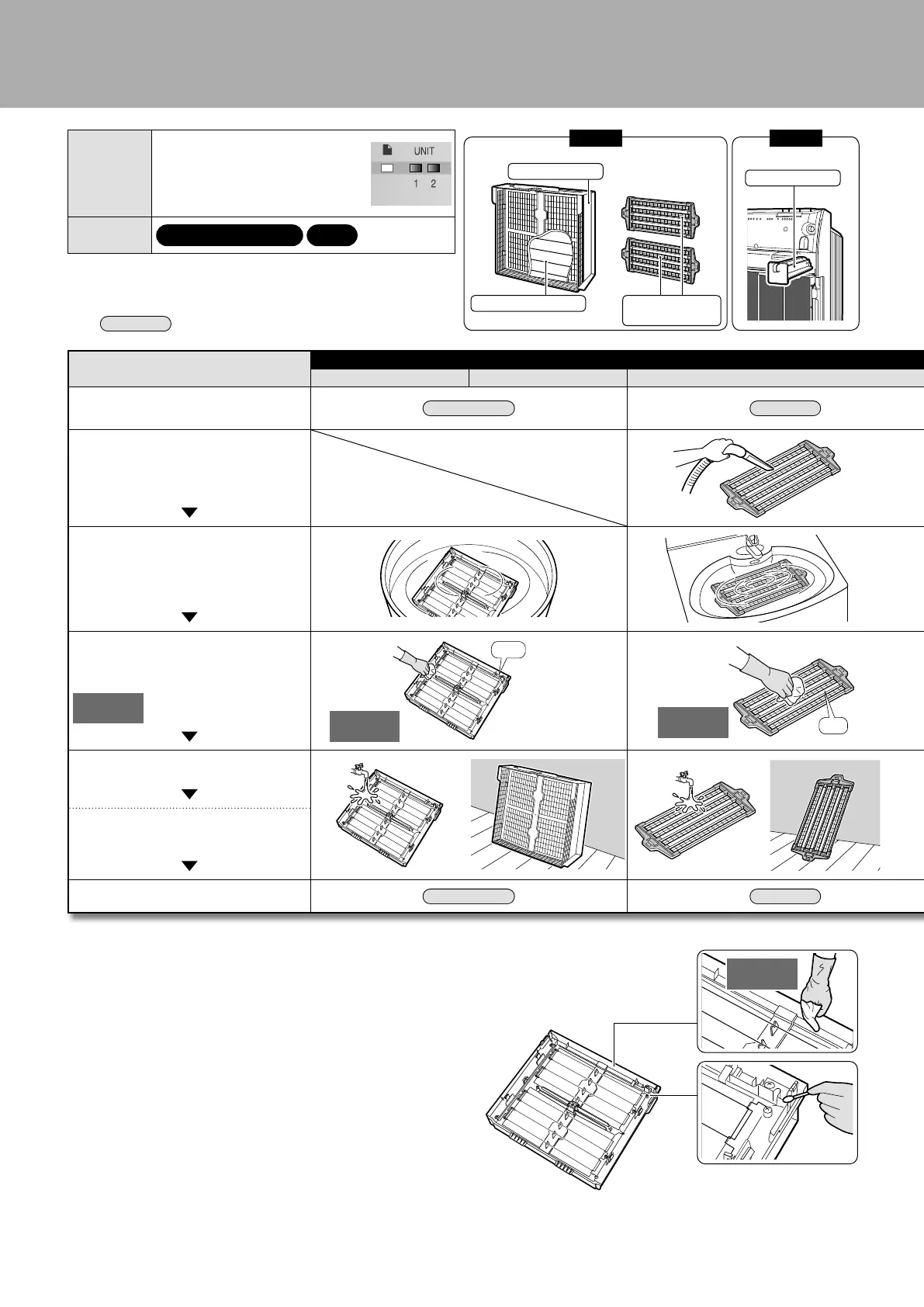 UNIT

1 2