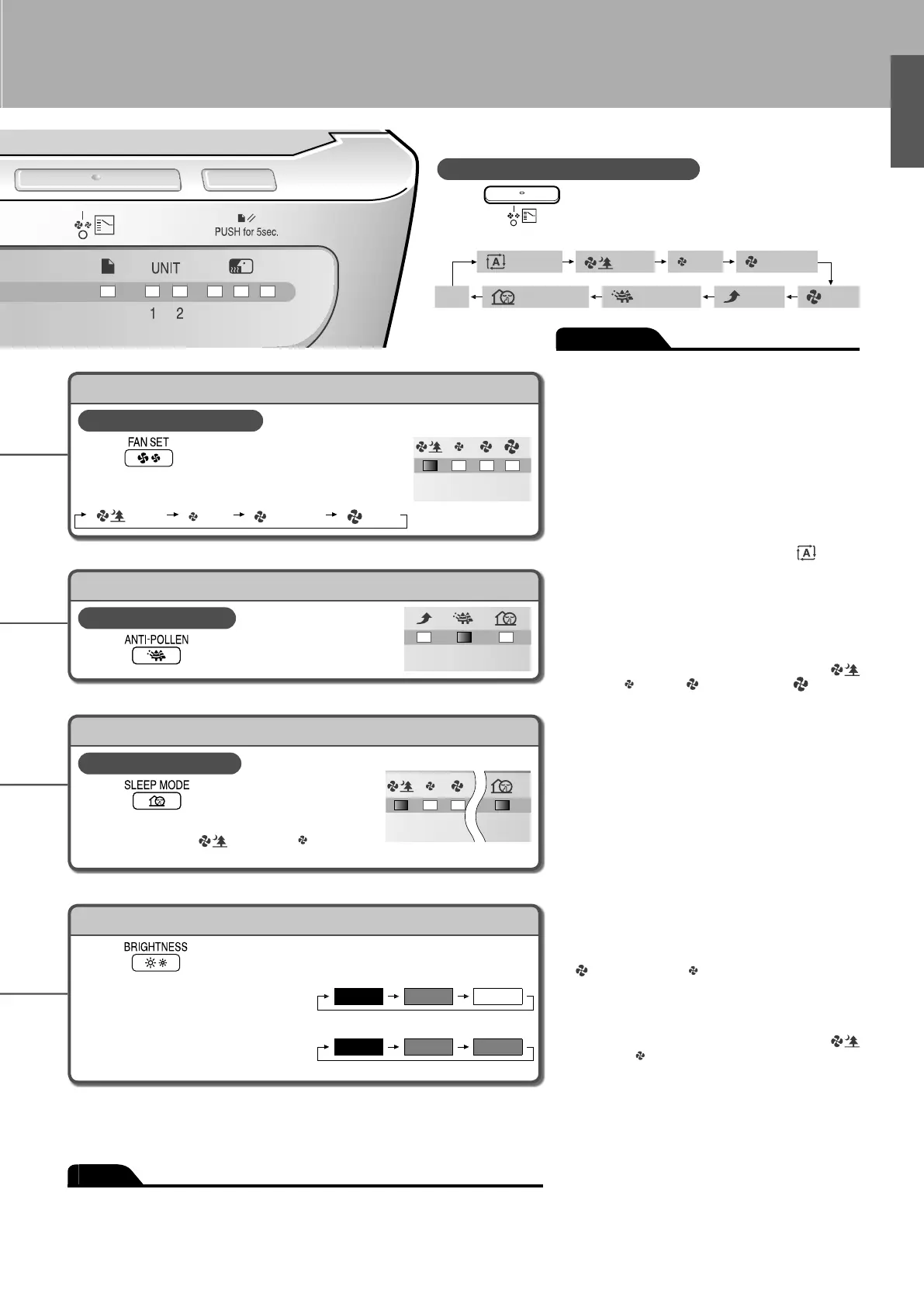 PUSH for 5sec.

UNIT

1 2

FAN SET

ANTI-POLLEN

SLEEP MODE

BRIGHTNESS