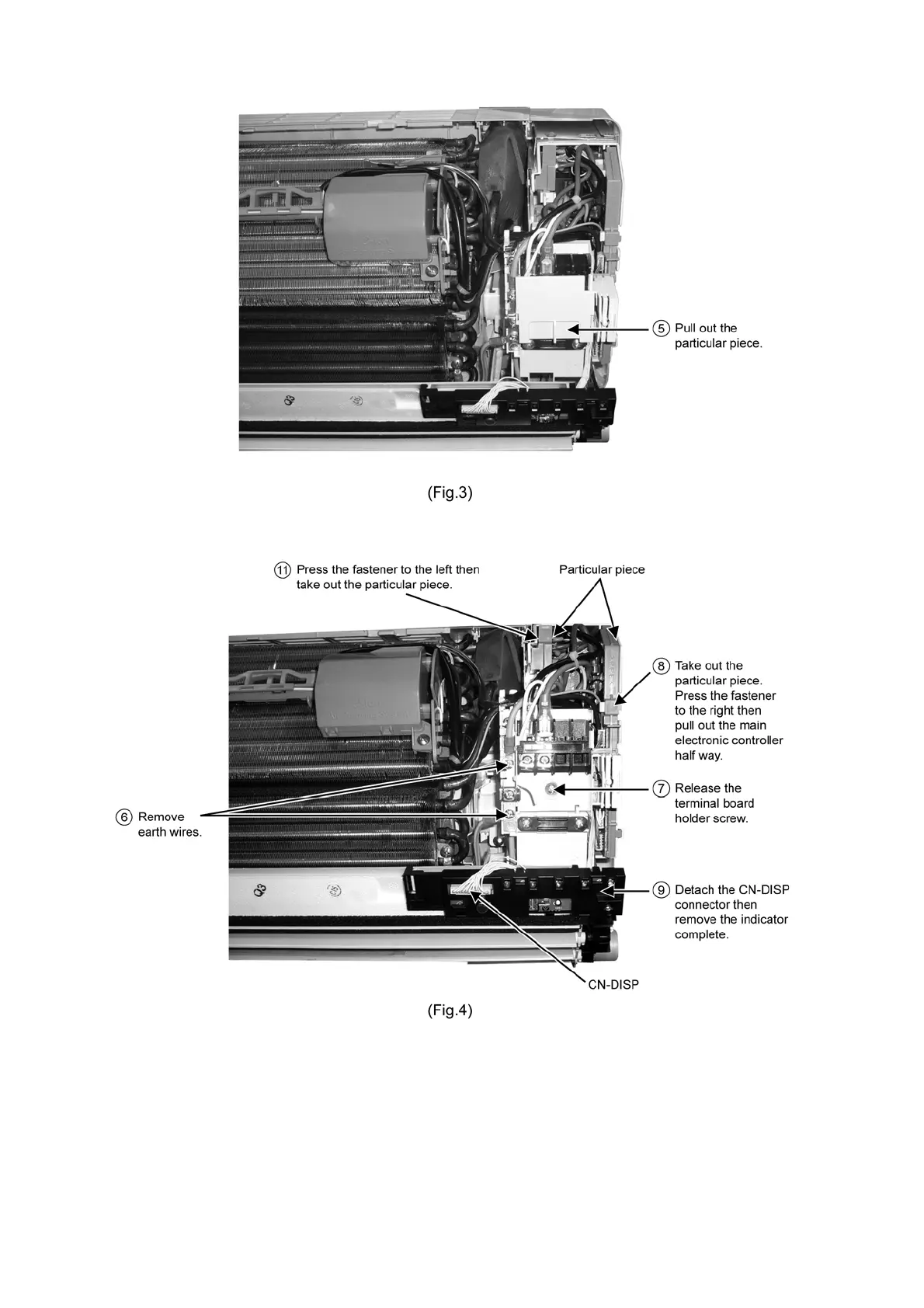 ⑤ Pull out the particular piece.

(Fig.3)

⑪ Press the fastener to the left then take out the particular piece.

Particular piece

⑧ Take out the particular piece. Press the fastener to the right then pull out the main electronic controller half way.

⑦ Release the terminal board holder screw.

⑥ Remove earth wires.

⑨ Detach the CN-DISP connector then remove the indicator complete.

CN-DISP

(Fig.4)