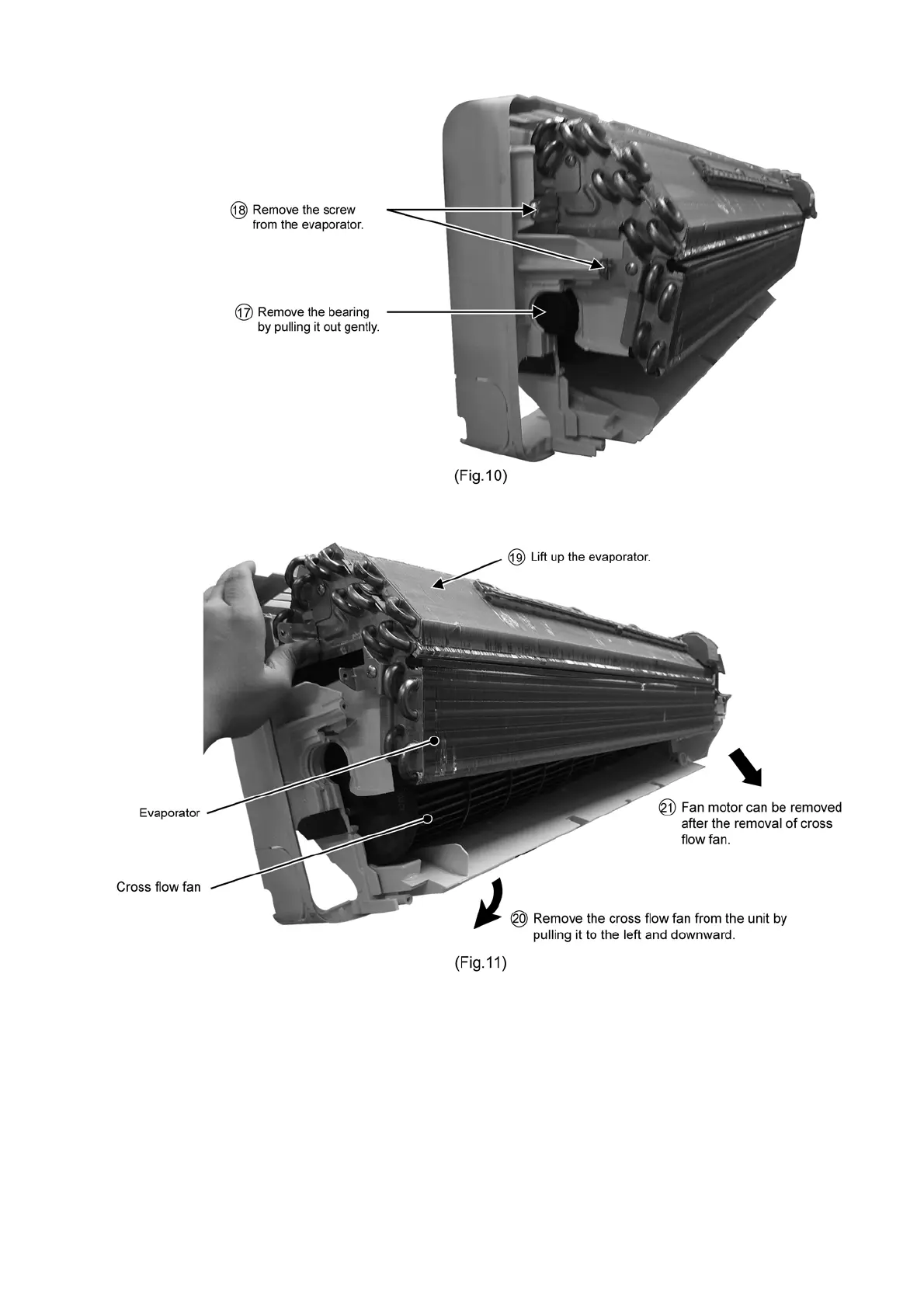 ⑱ Remove the screw from the evaporator.

⑰ Remove the bearing by pulling it out gently.

(Fig.10)

⑲ Lift up the evaporator.

Evaporator

Cross flow fan

㉑ Fan motor can be removed after the removal of cross flow fan.

⑳ Remove the cross flow fan from the unit by pulling it to the left and downward.

(Fig.11)