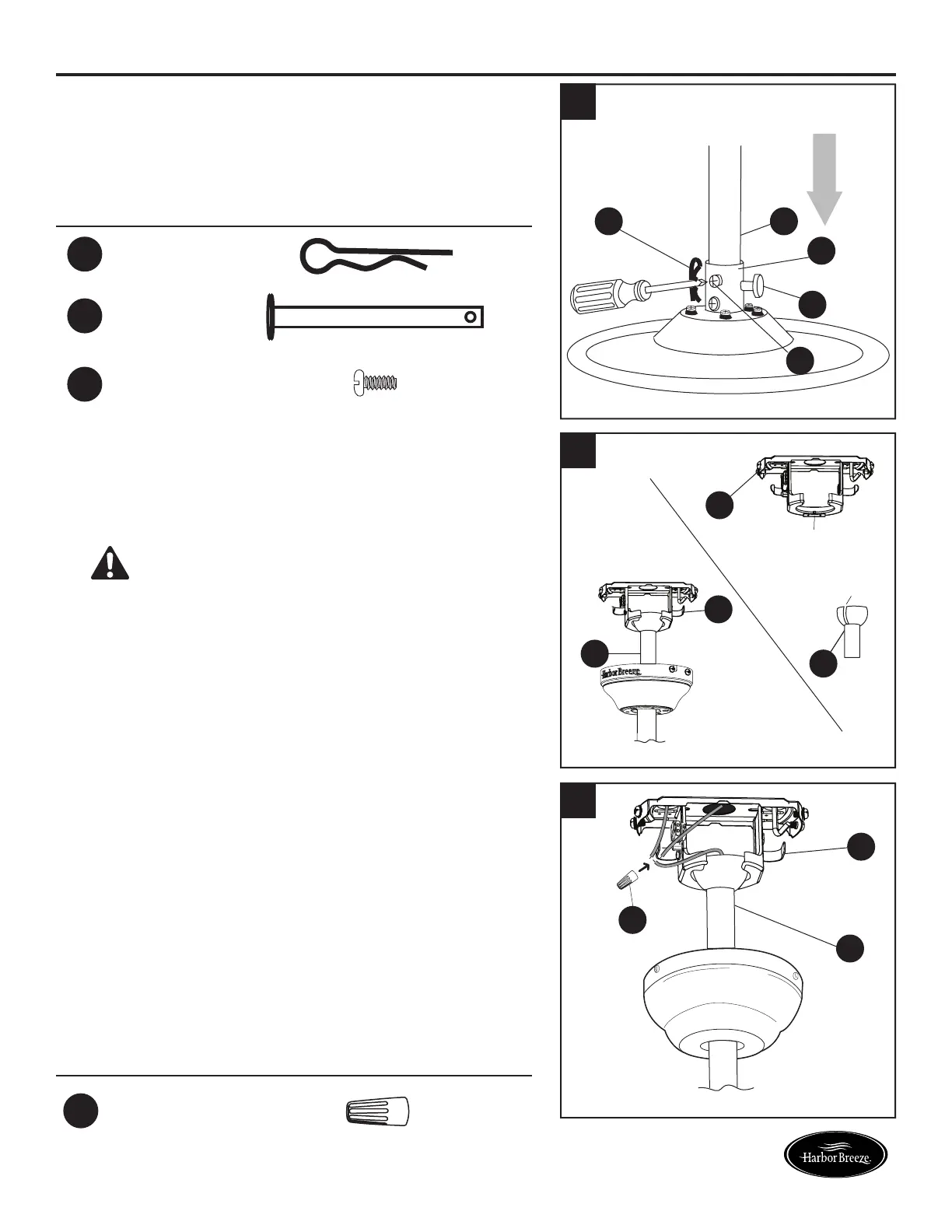 HarborBreeze

HarborBreeze