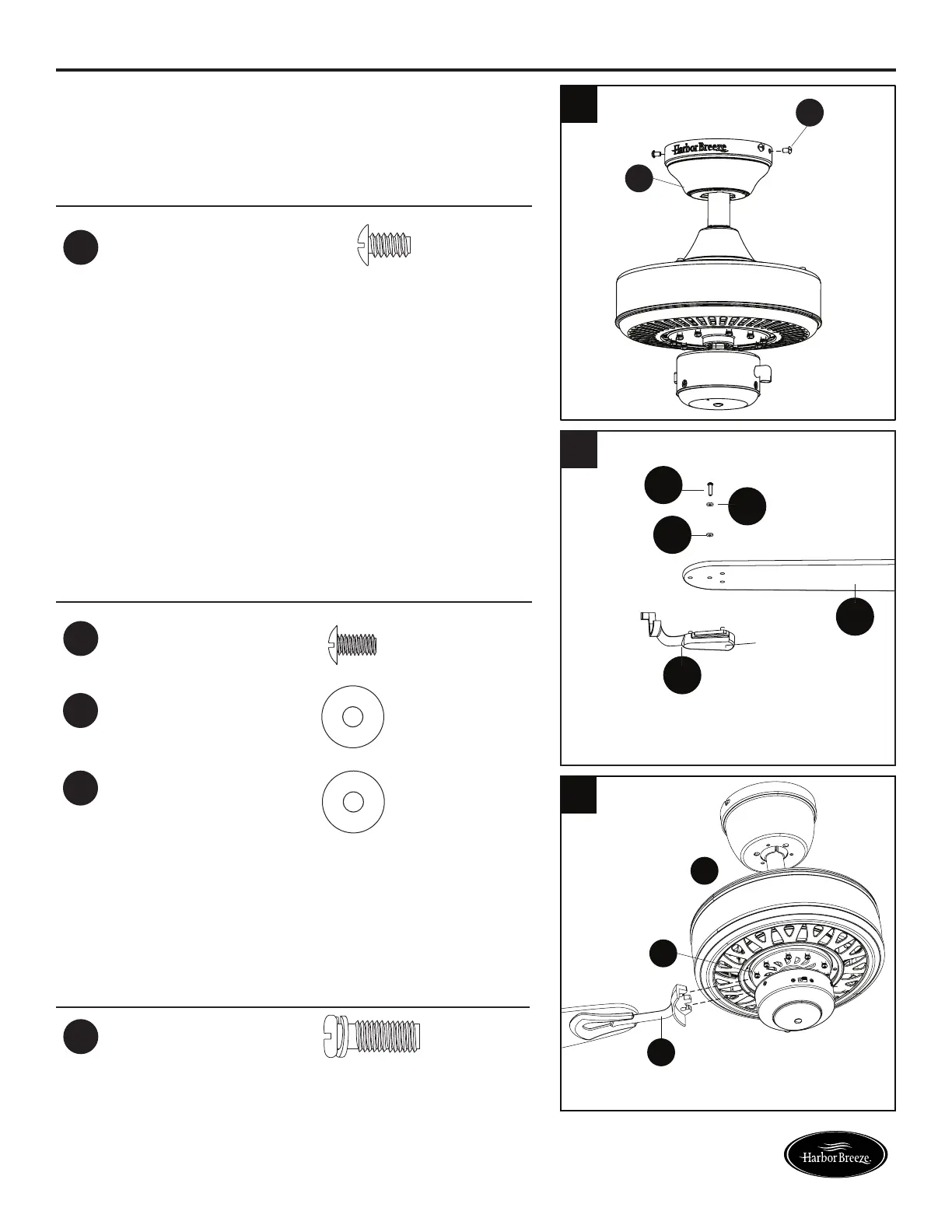 Harbor Breeze

Harbor Breeze