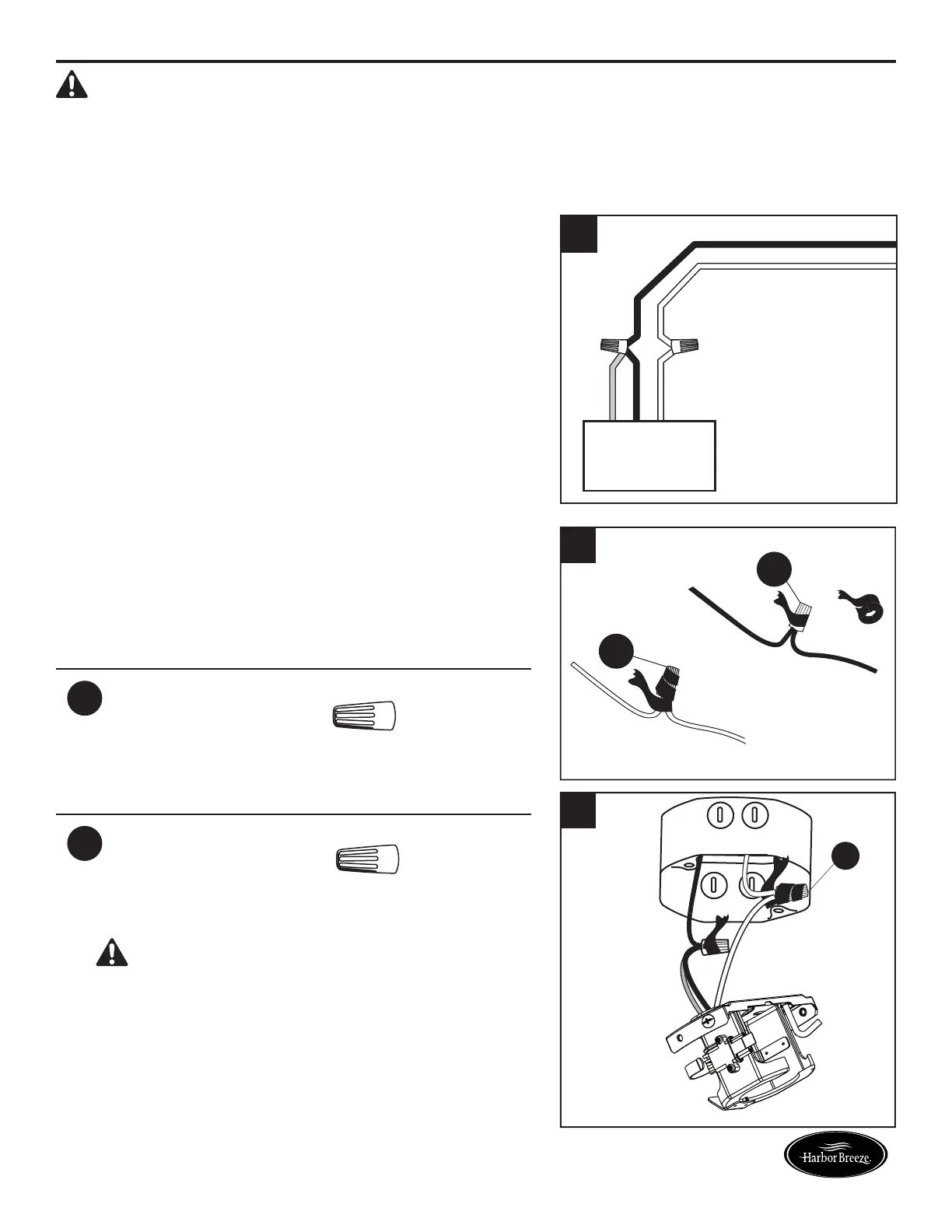 HarborBreeze.