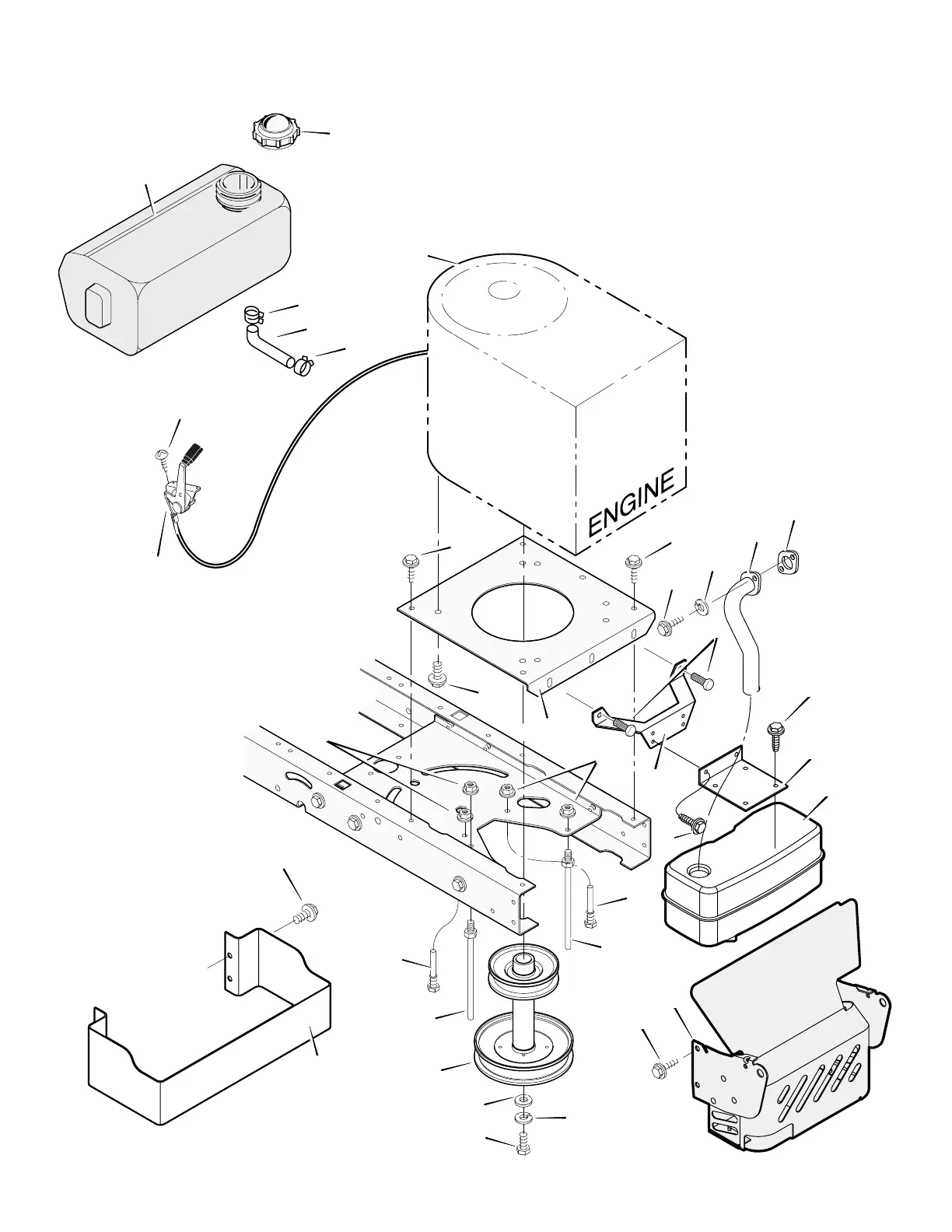 ENGINE