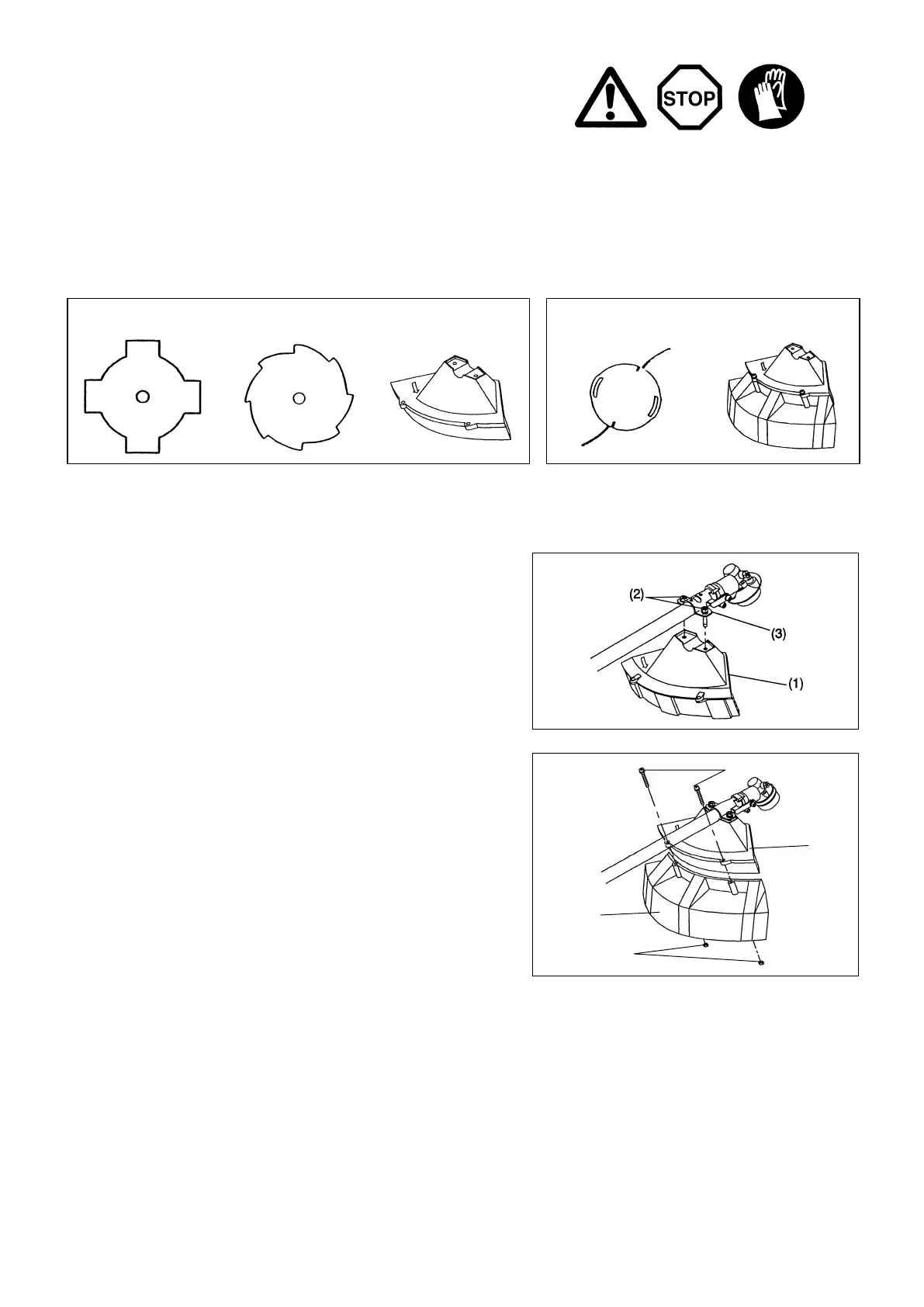 STOP

(2)

(3)

(1)