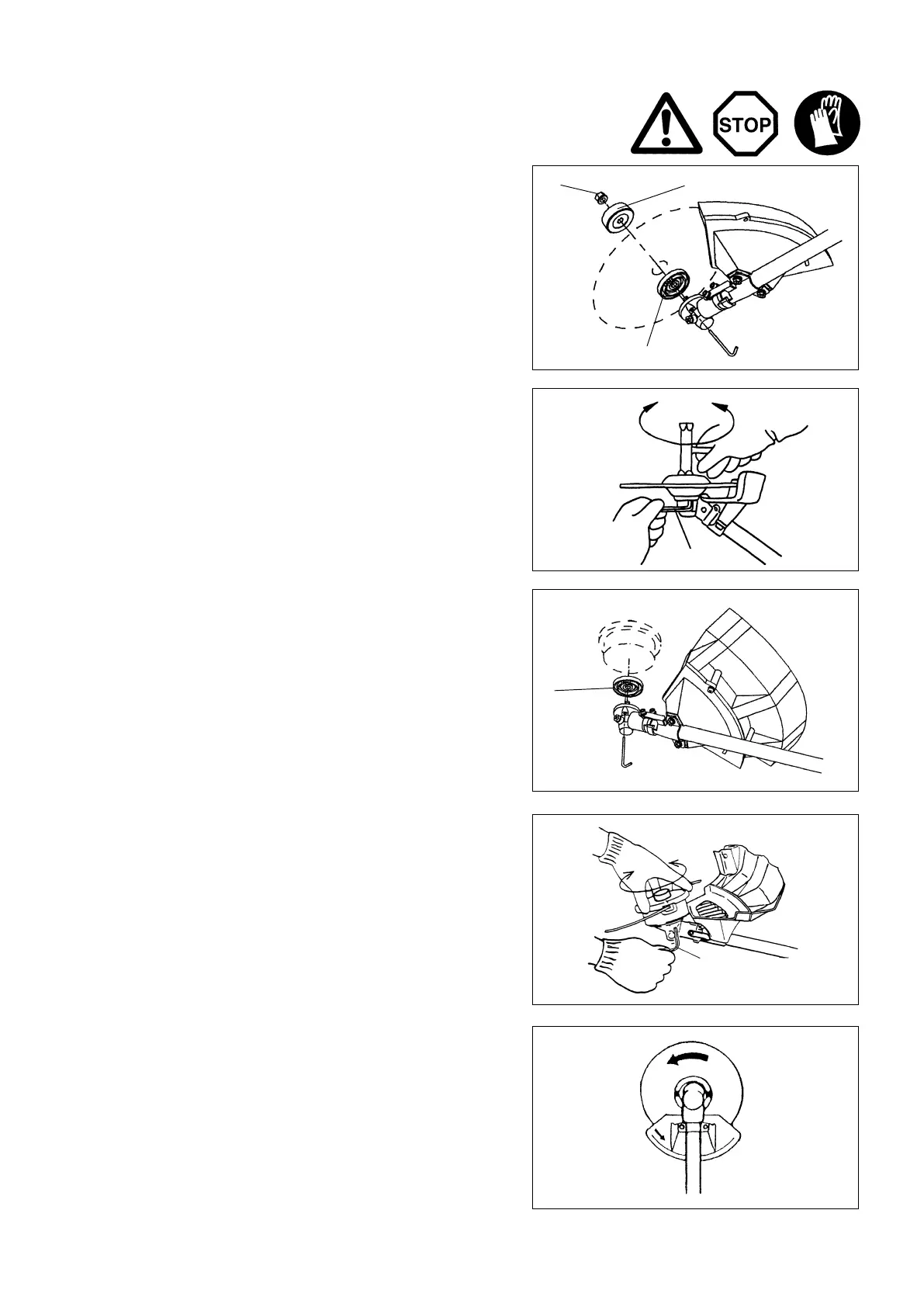 STOP