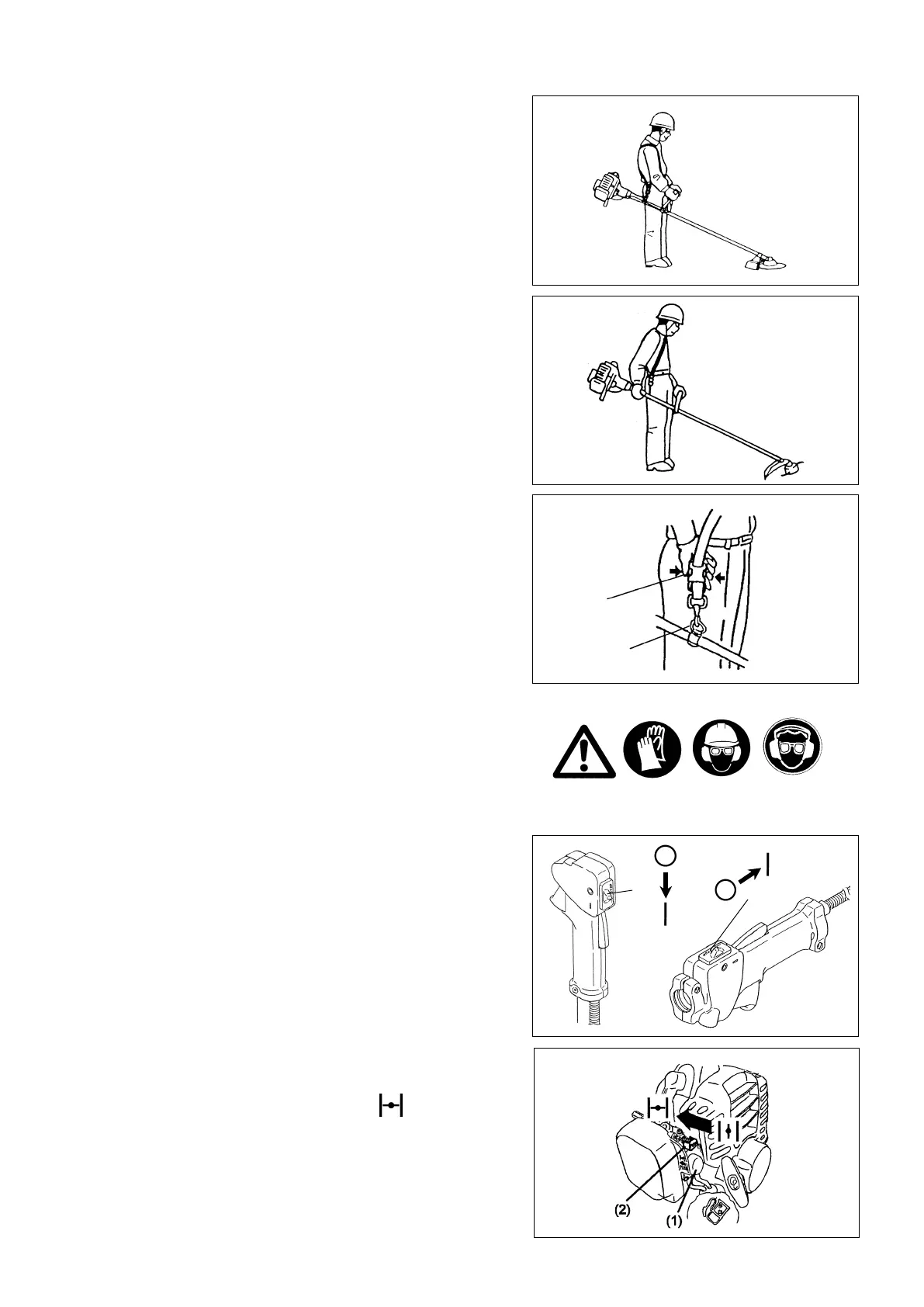 (2)

(1)