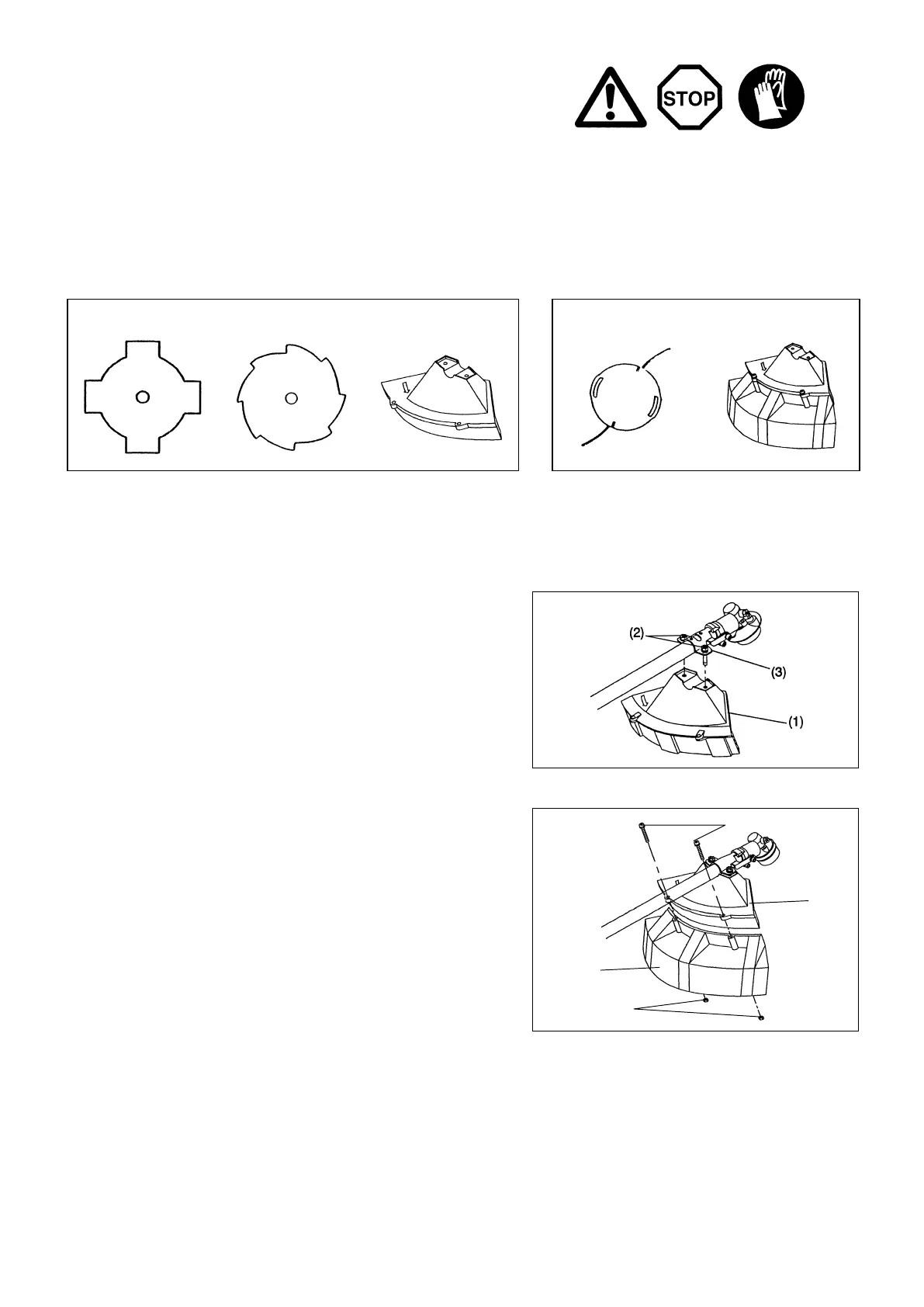 STOP

(2)
(3)
(1)