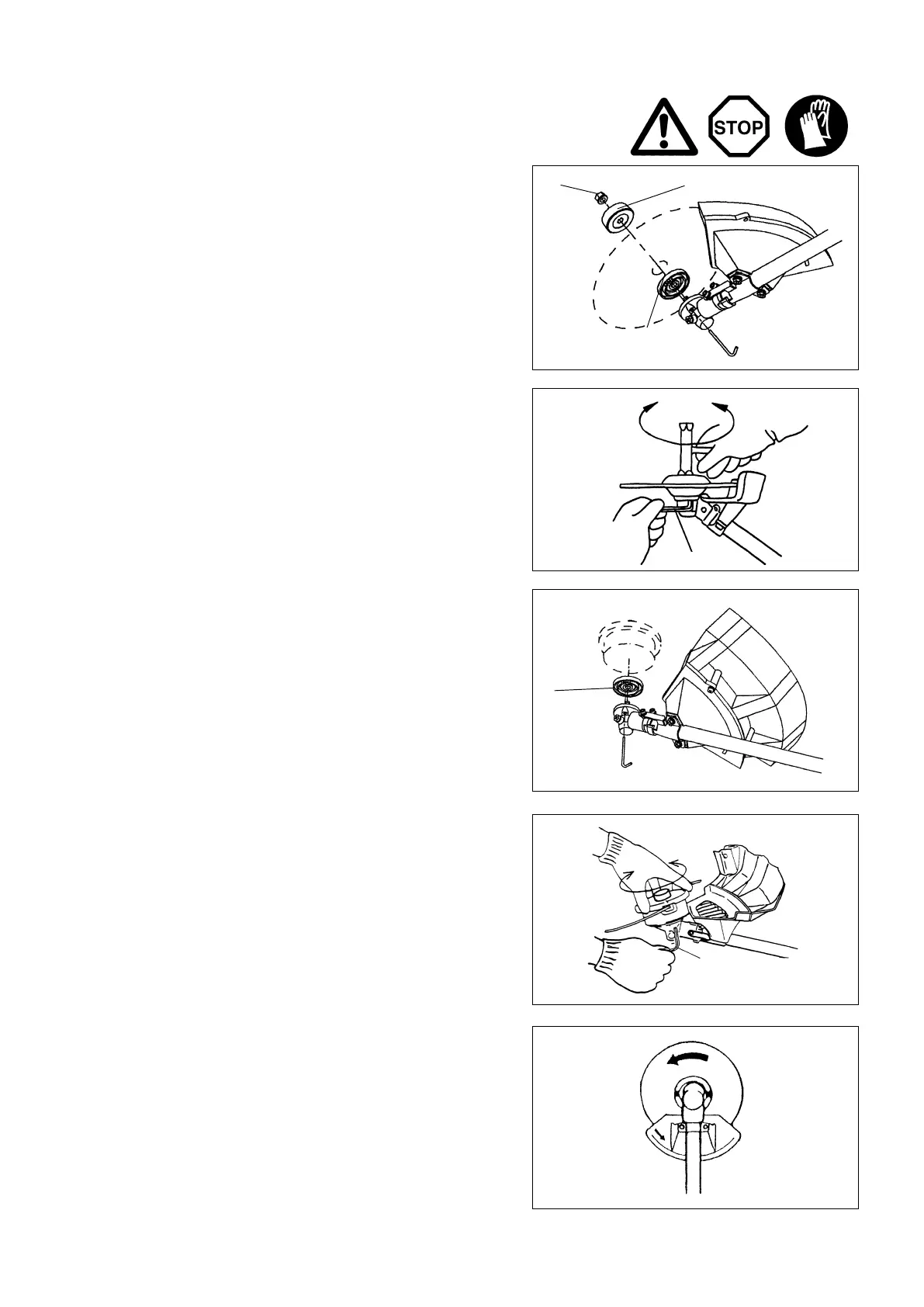 STOP