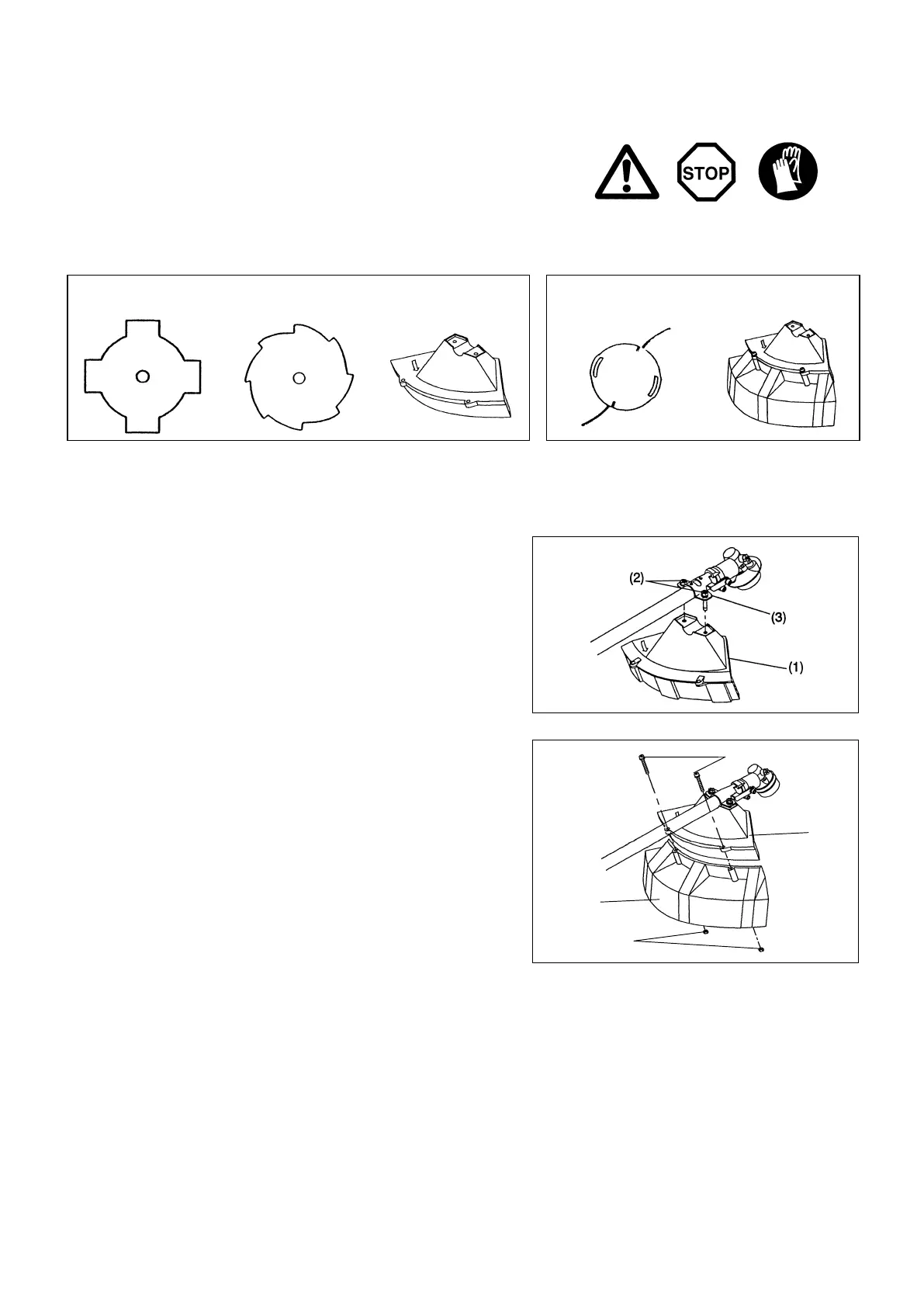 STOP

(2)

(3)

(1)