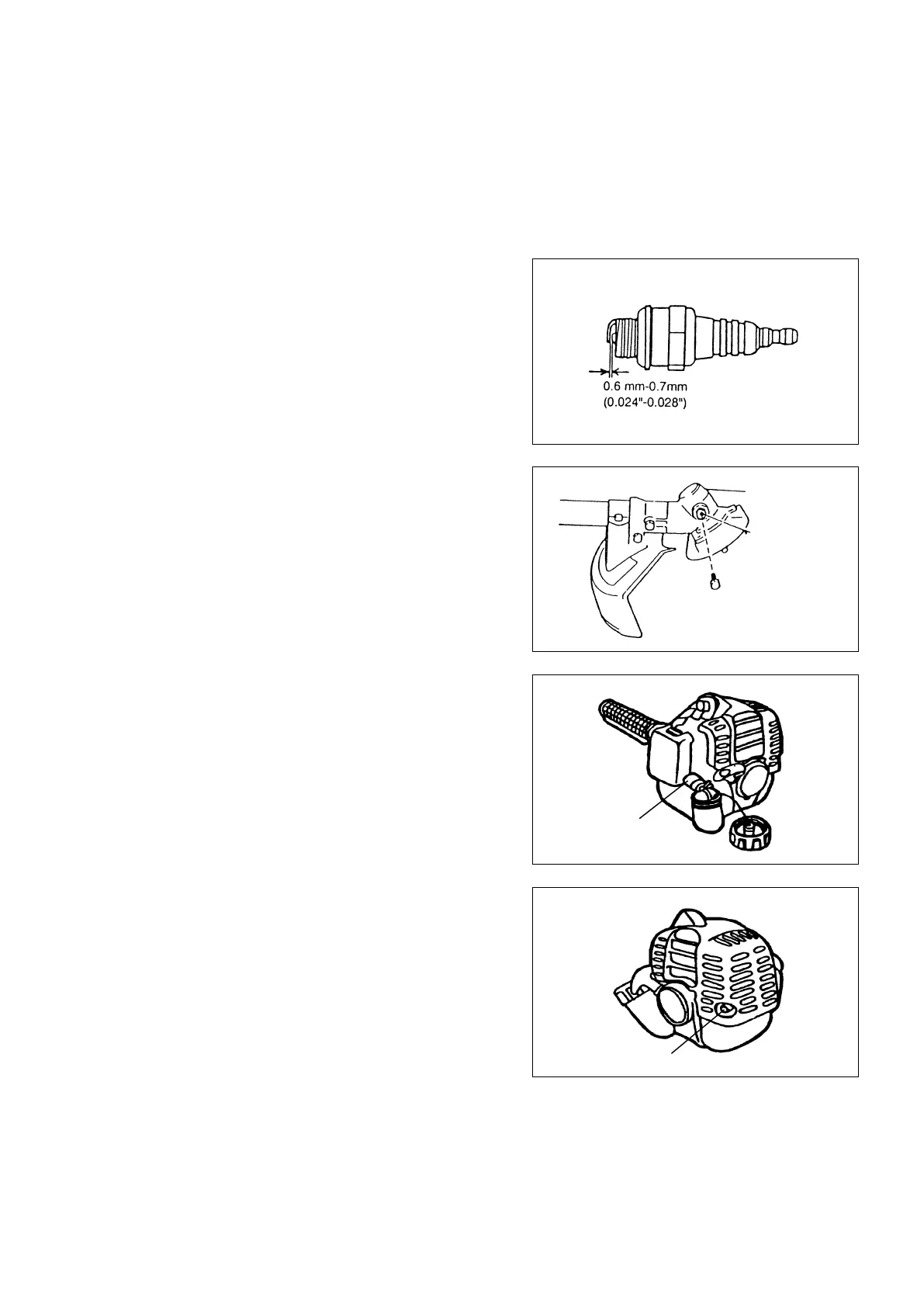 0.6 mm-0.7mm
(0.024"-0.028")