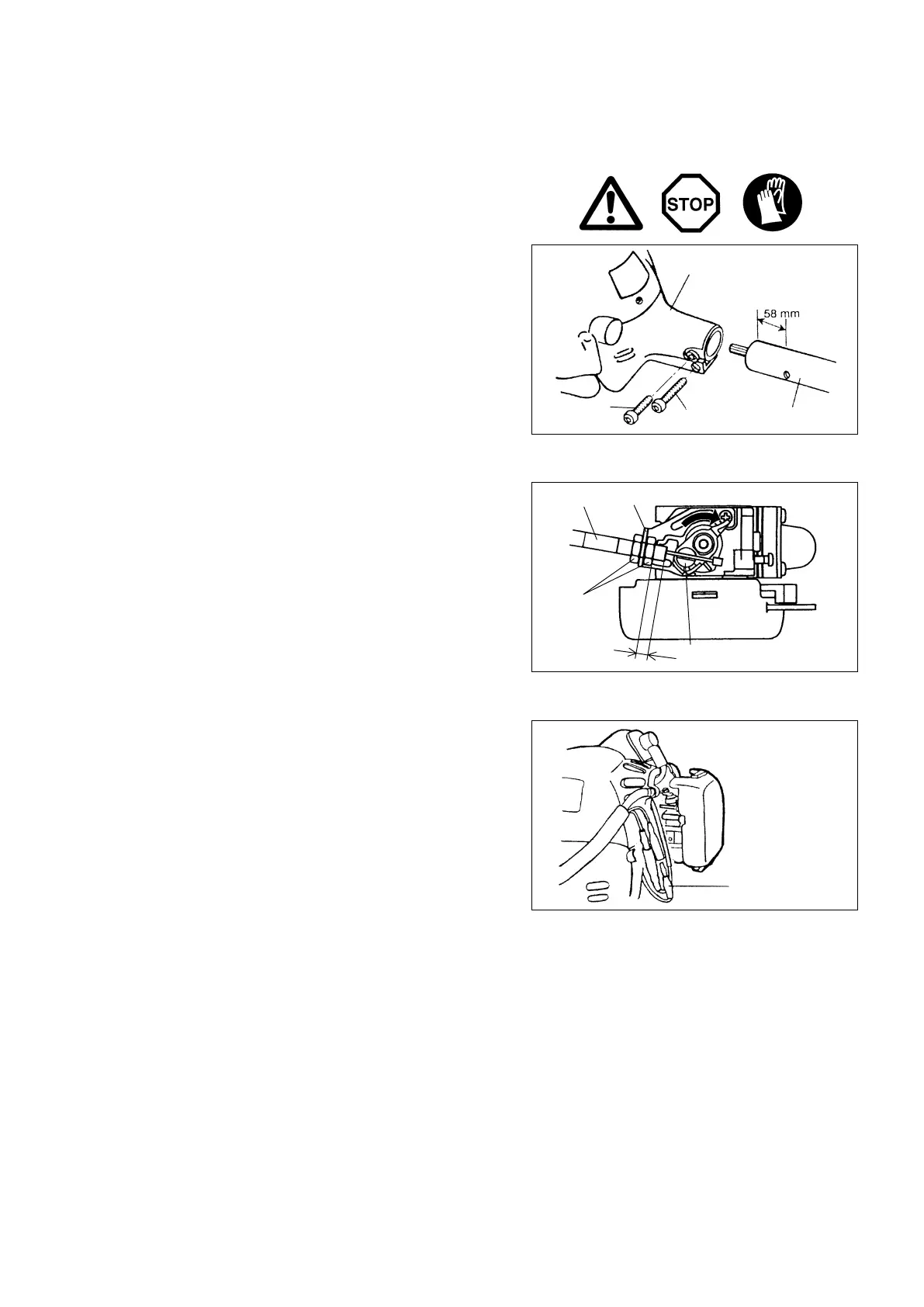 STOP

58 mm