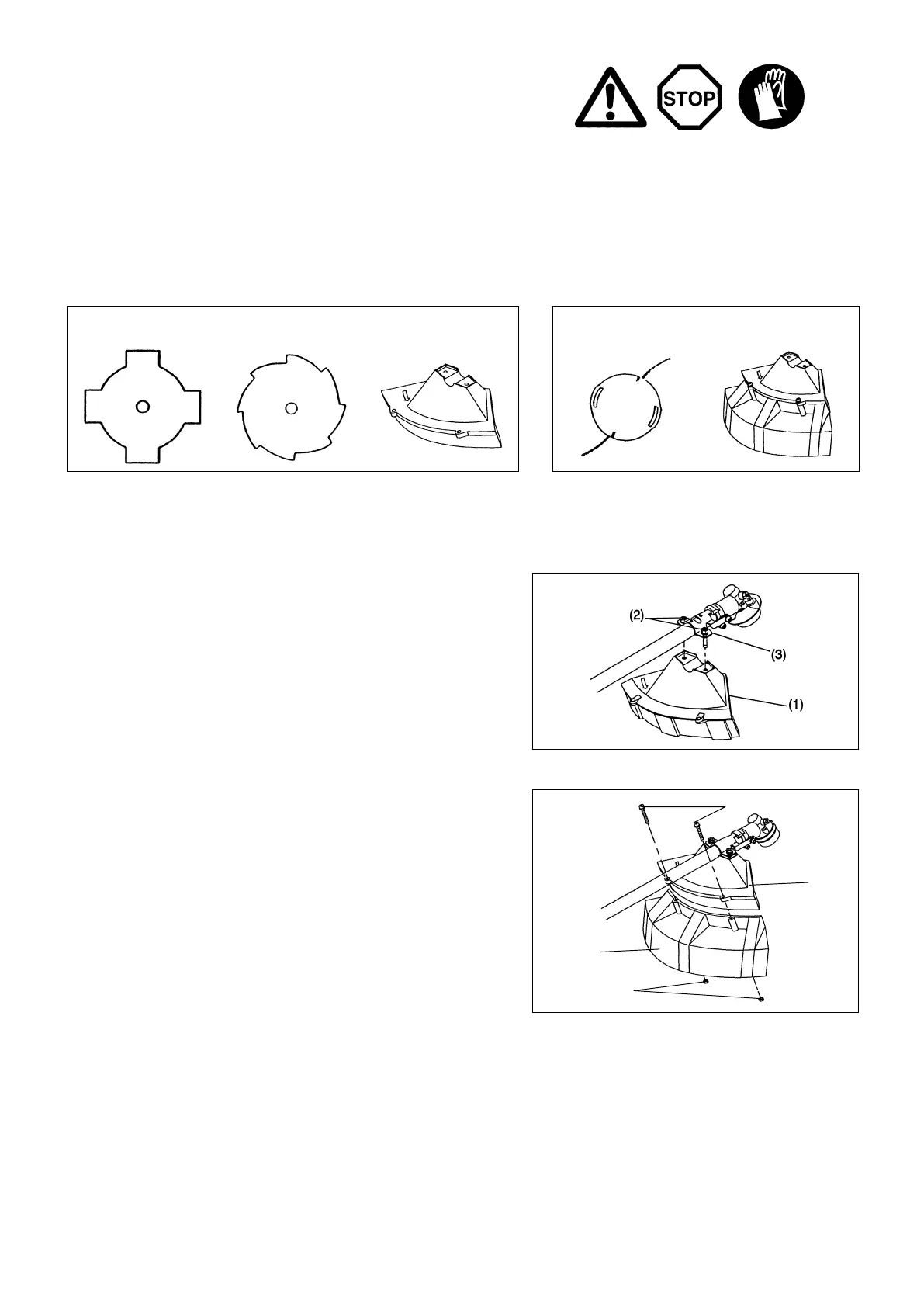 STOP

(2)
(3)
(1)