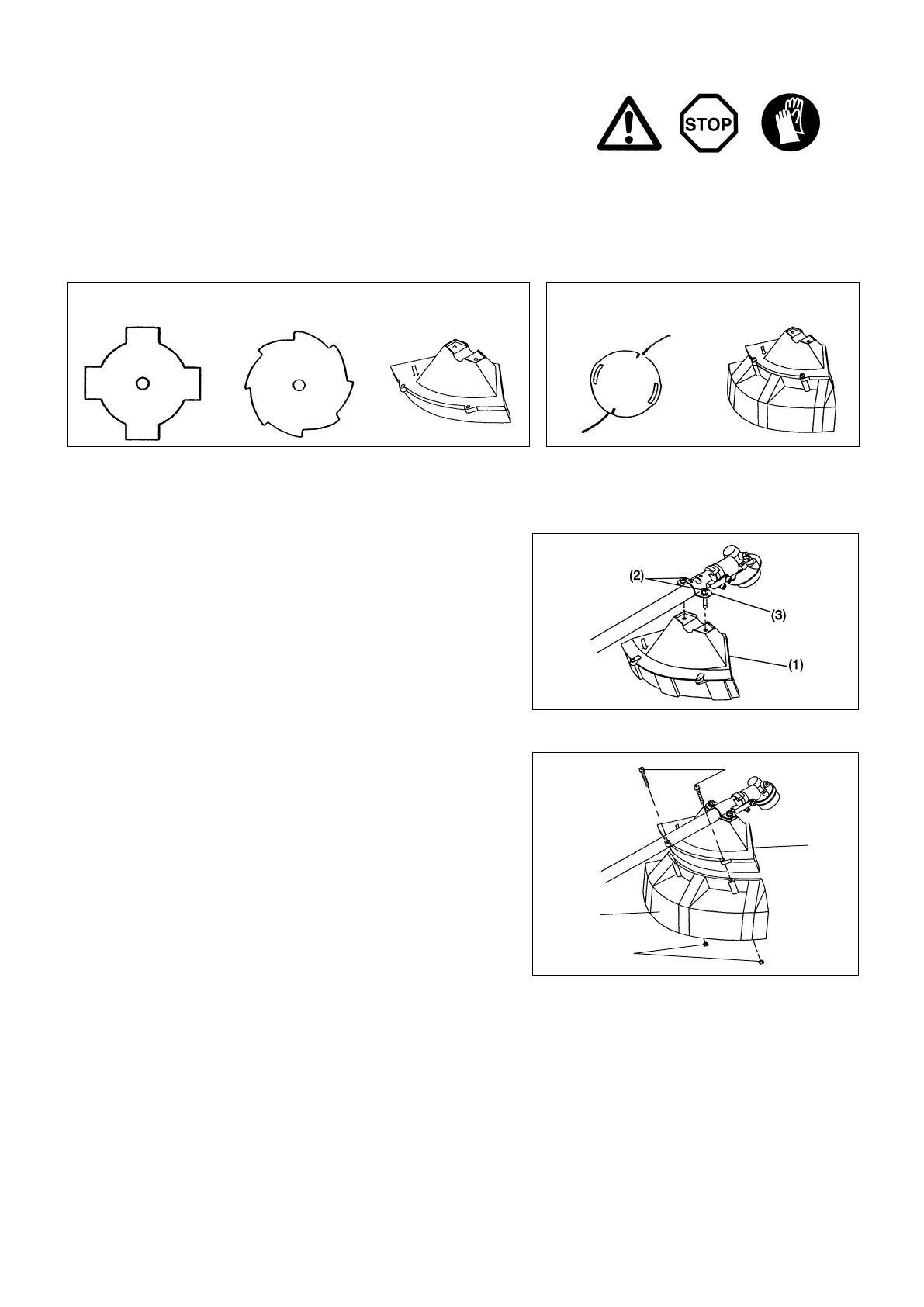 STOP

(2)

(3)

(1)