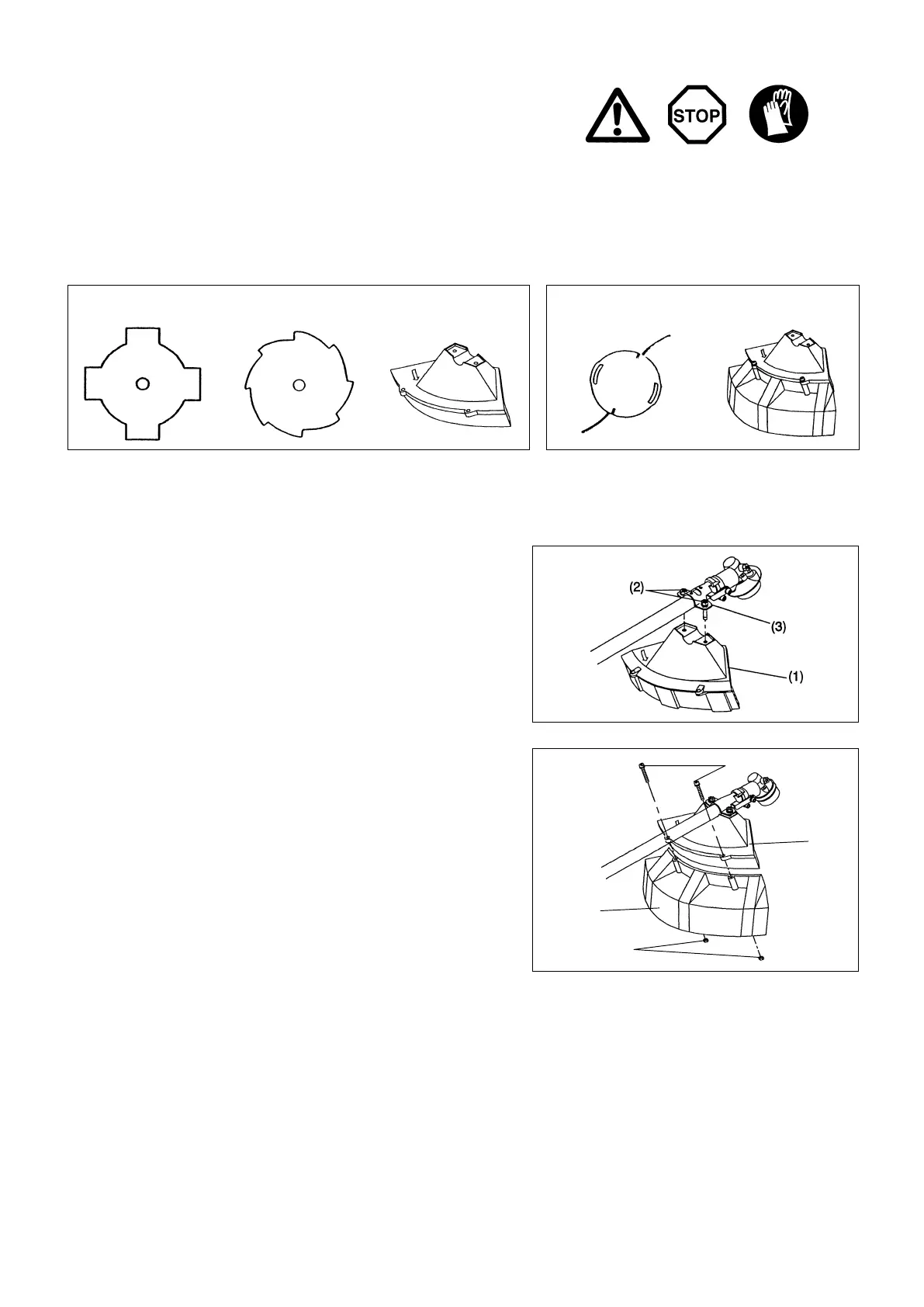 STOP

(2)

(3)

(1)