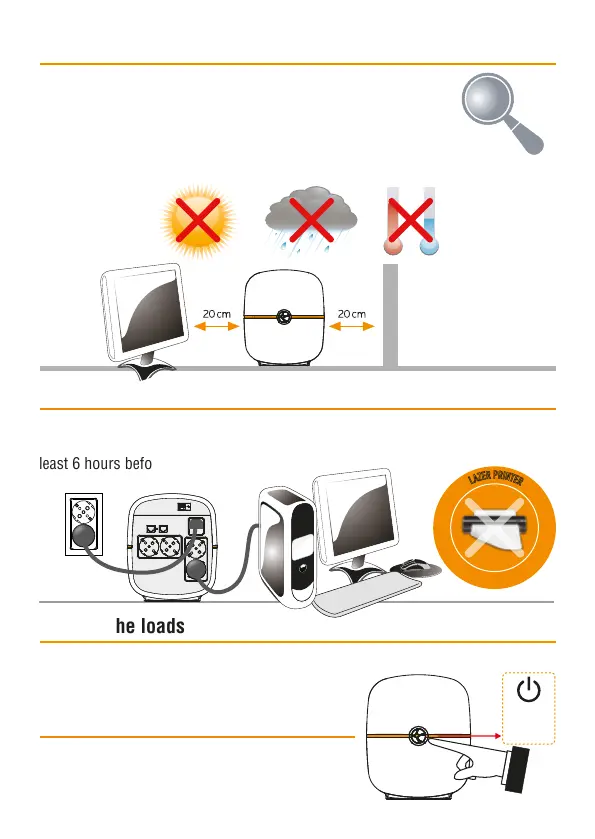 20 cm

20 cm

least 6 hours befo

LAZER PRINTER

he loads