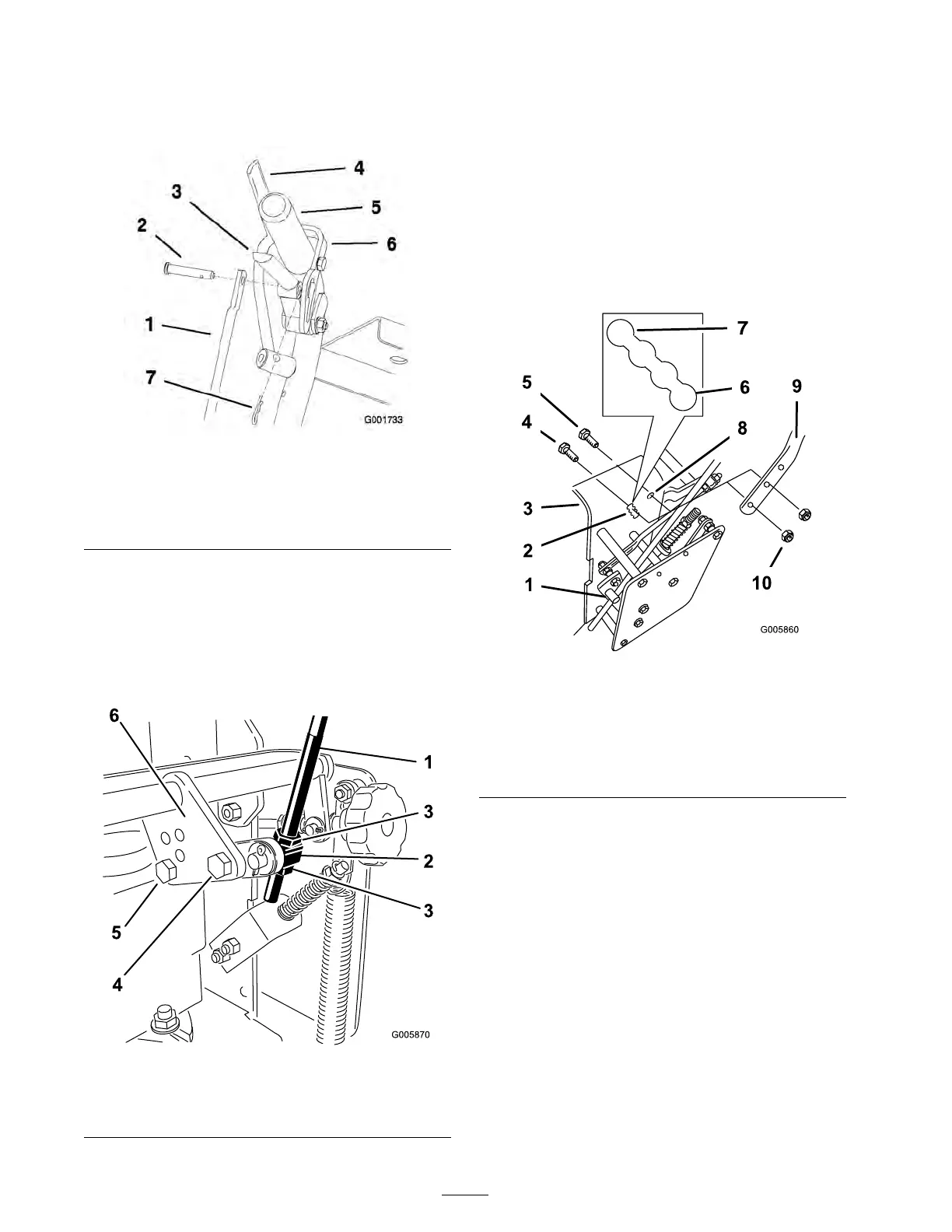 4
3
5
2
6
1
7
G001733

6
1
3
2
3
5
4
G005870

7
5
6
9
4
8
3
2
1
10
G005860