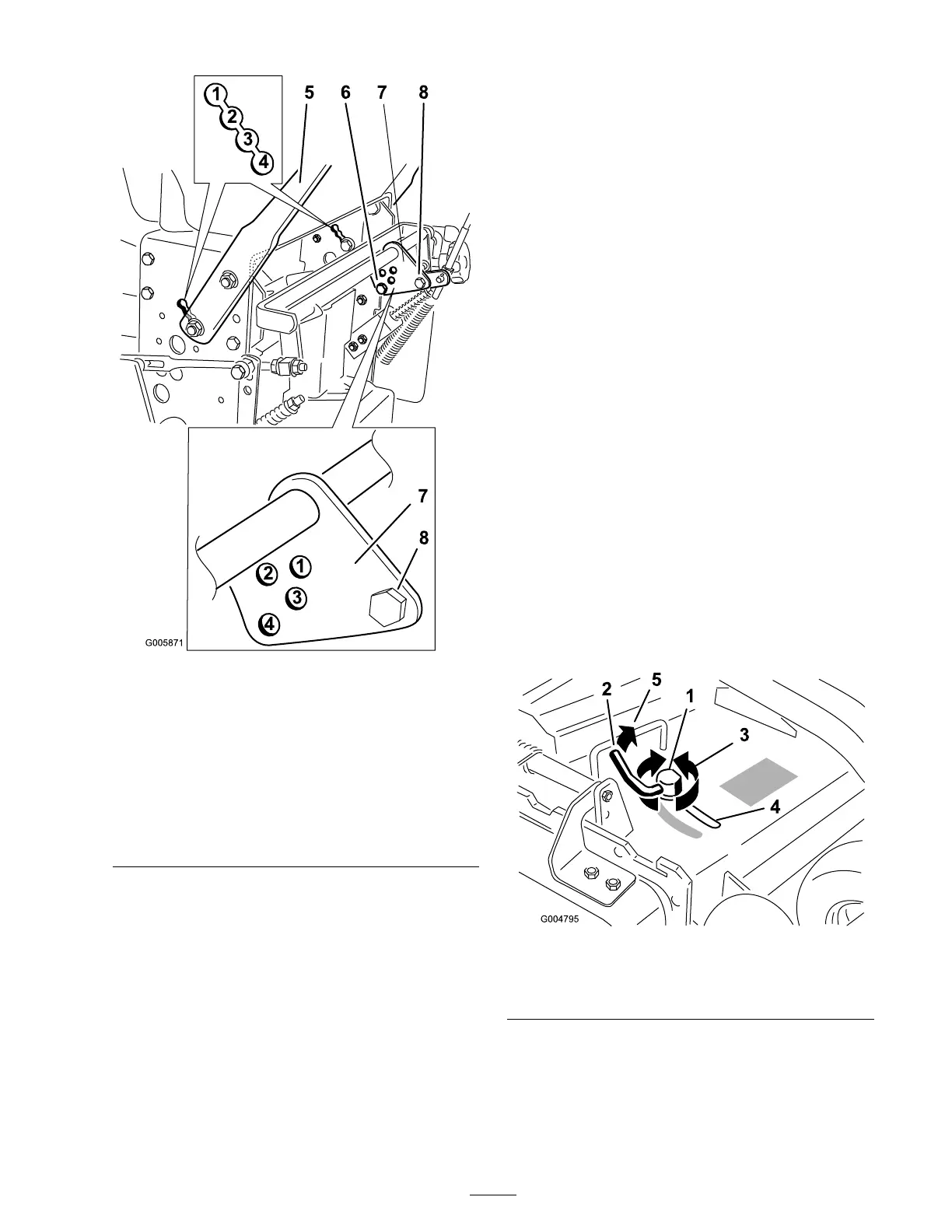 1
2
3
4
5 6 7 8

7
8
2 1
3
4
G005871

2 5 1
3
4
G004795