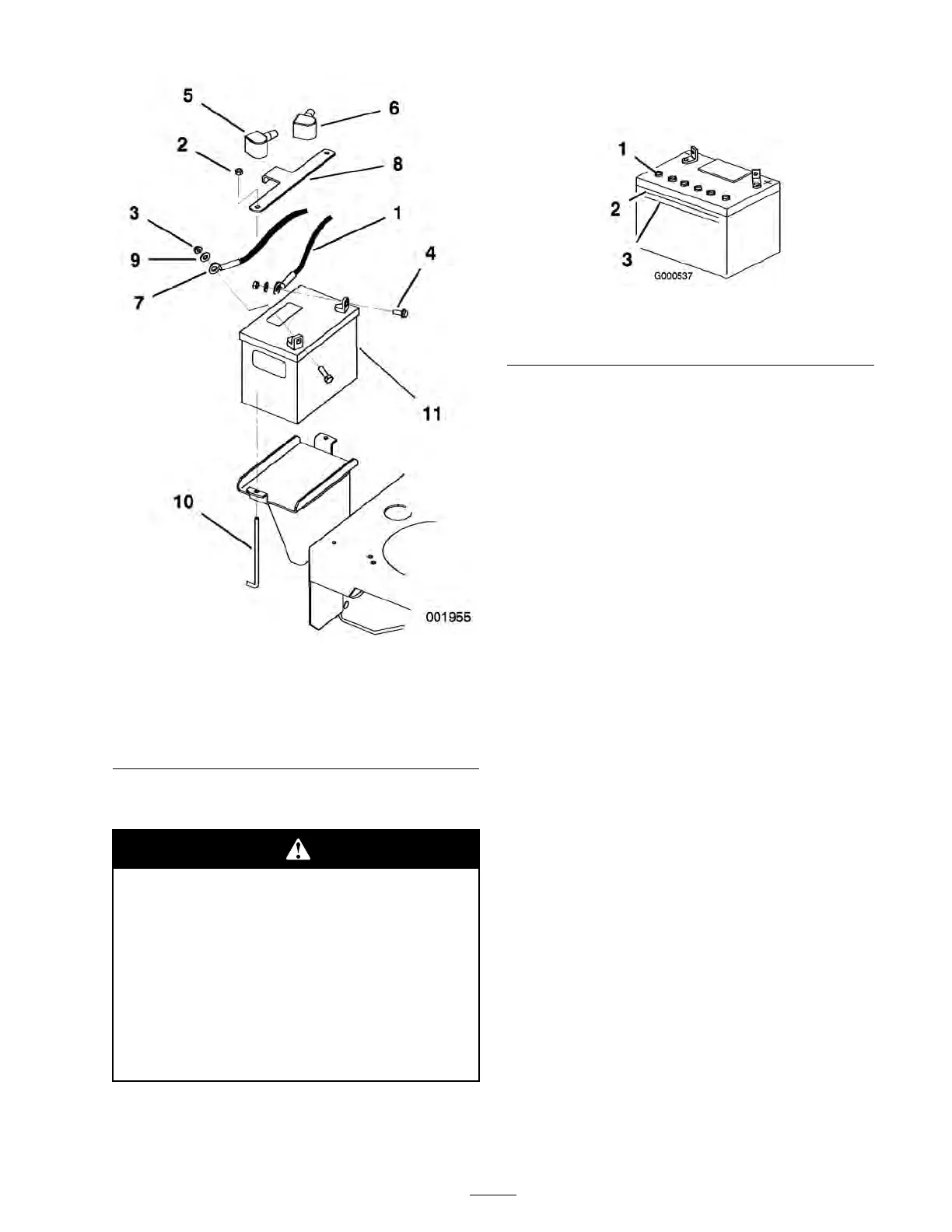 5
6
2
8
3
1
9
4
7
11
10
001955

1
2
3
G000537