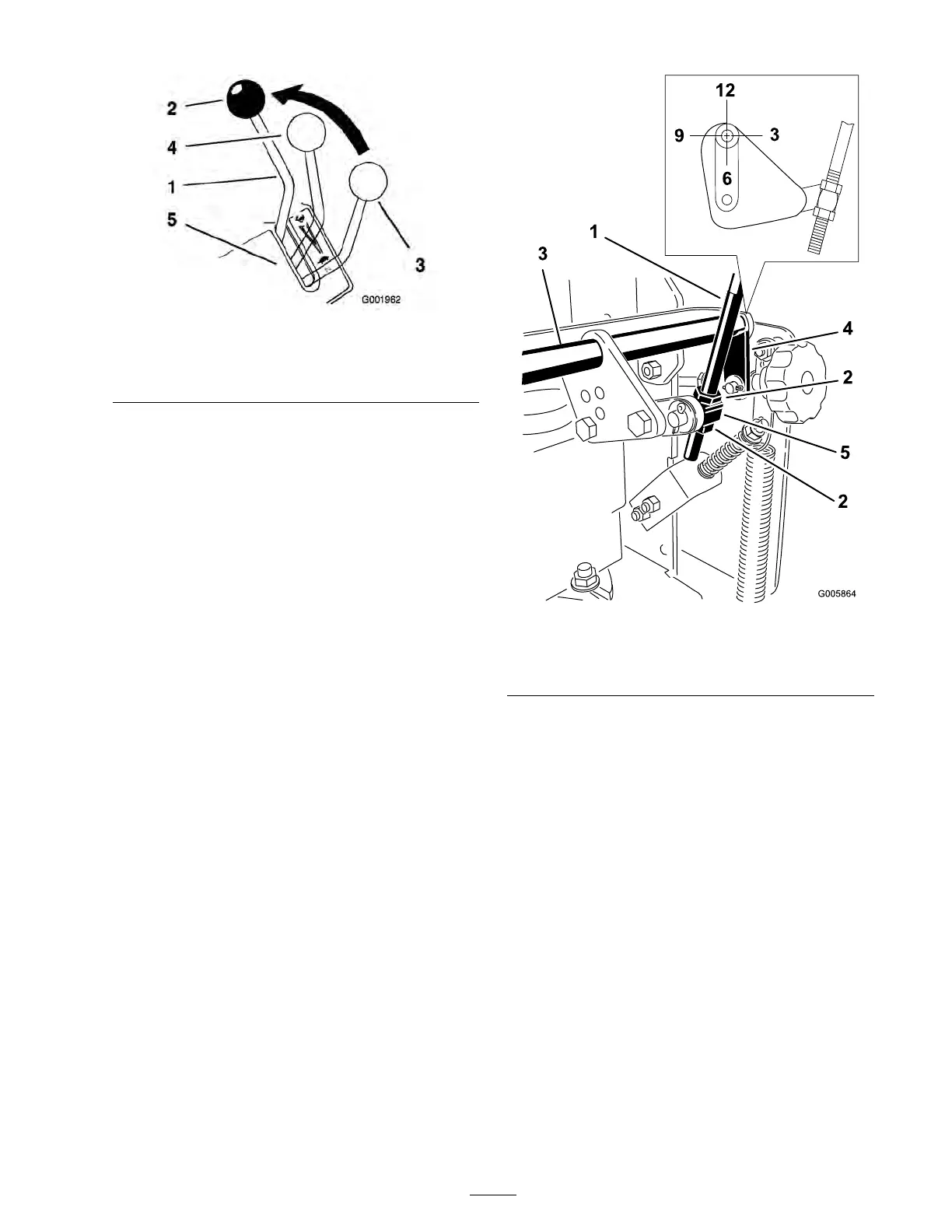 2
4
1
5
3
G001962

12
9
3
6
1
3
4
2
5
2
G005864