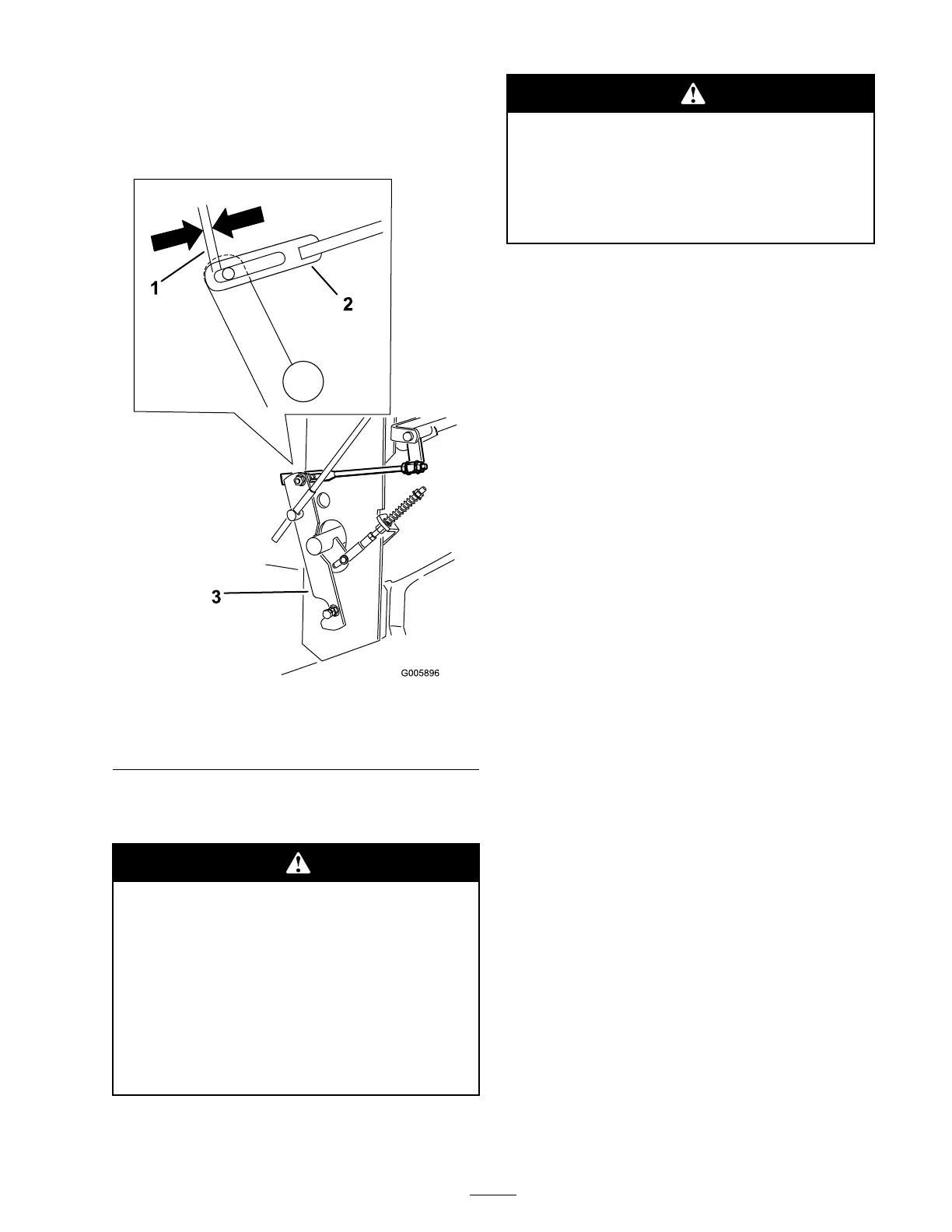 1

2

3

G005896