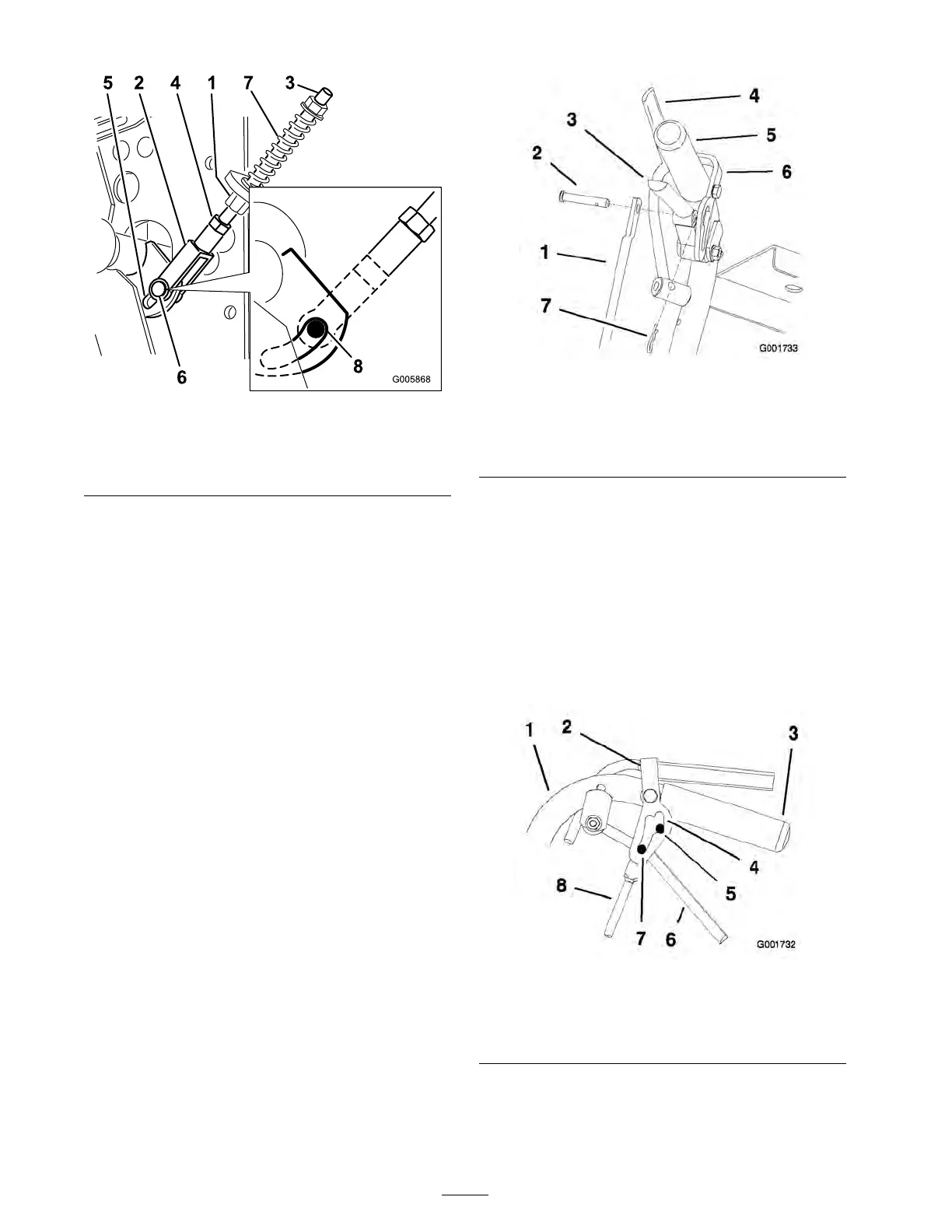 5 2 4 1 7 3

6 8

G005868

4
3
5
2
6
1
7
G001733

1 2 3
4
5
8
7 6
G001732