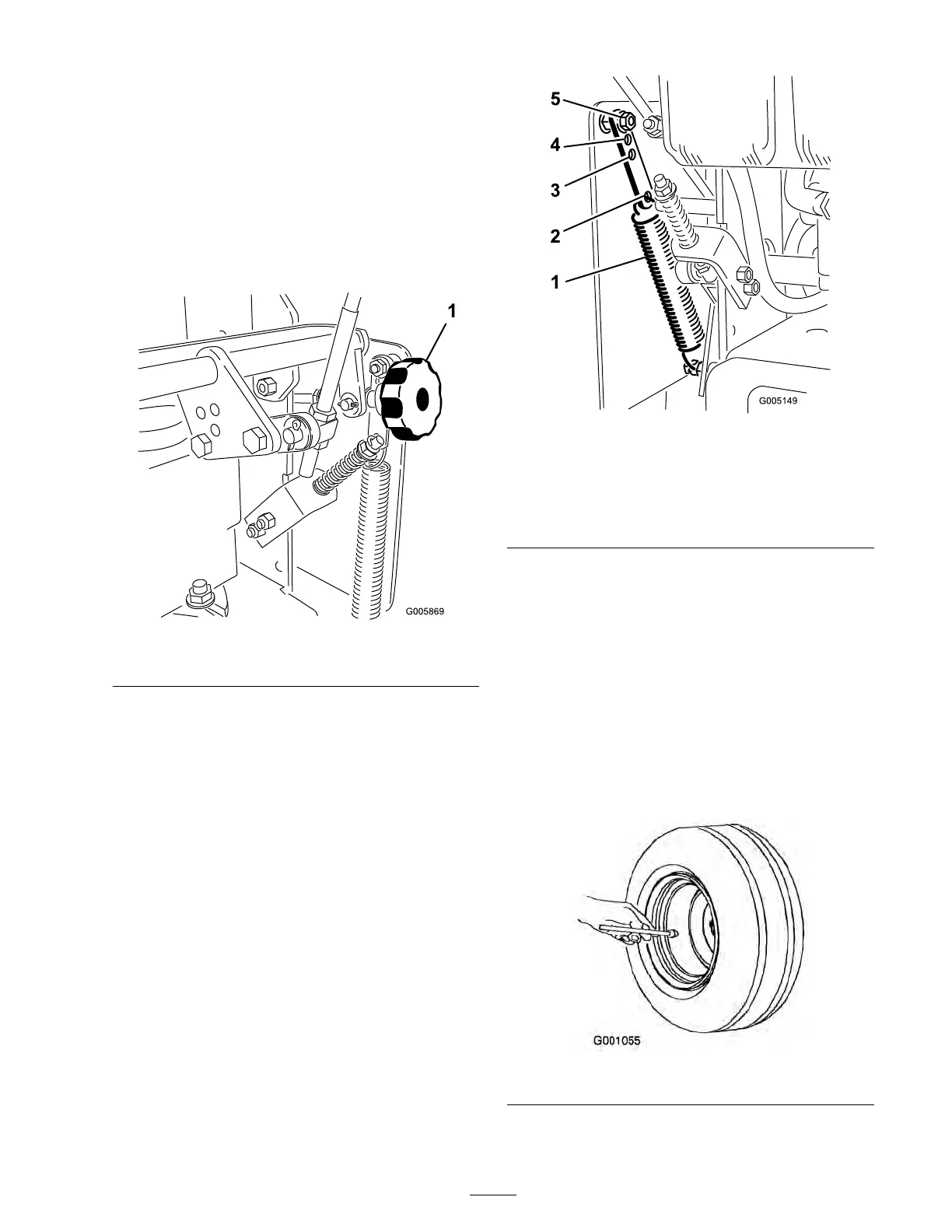 1

G005869

5
4
3
2
1

G005149

G001055