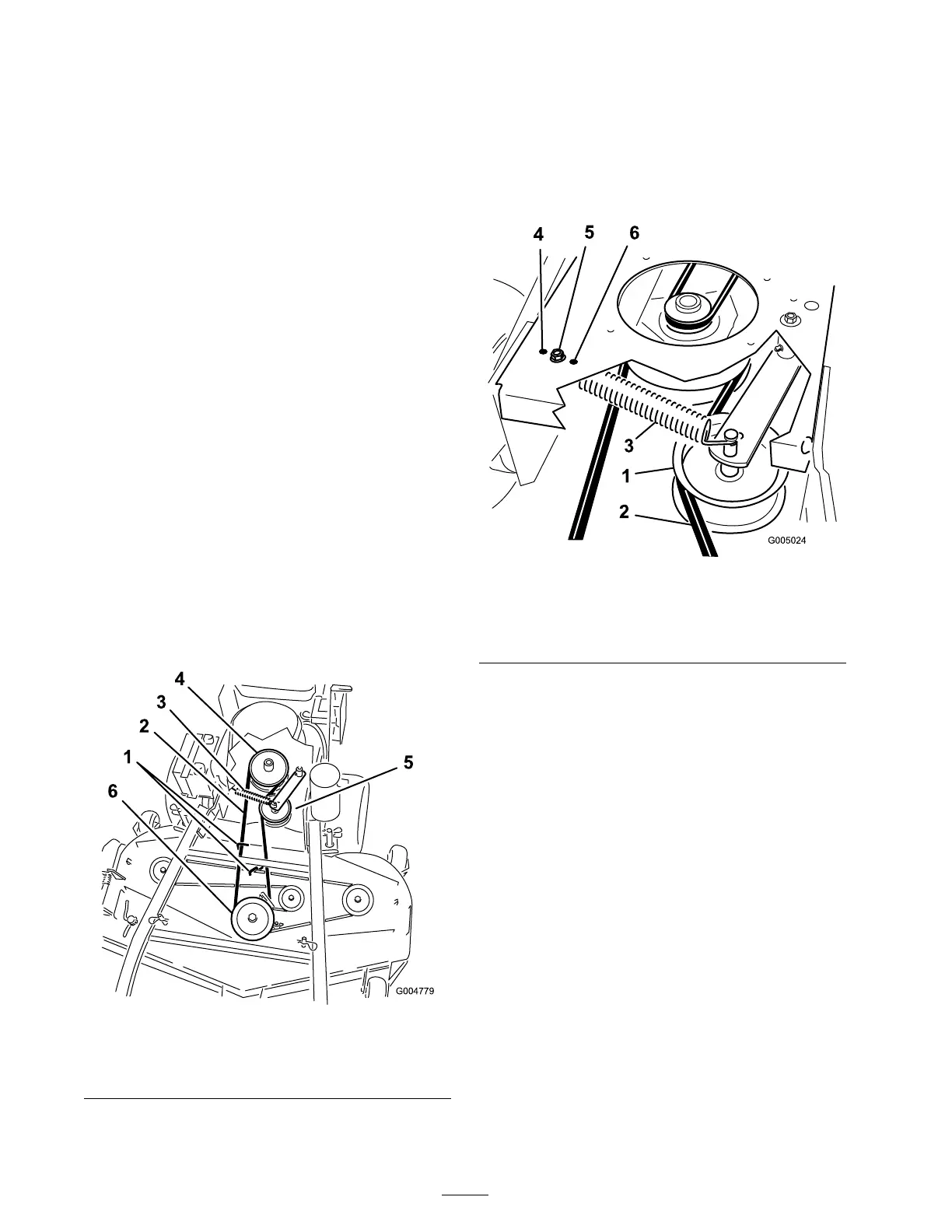 4 5 6

3

1

2

G005024

4

3

2

1

6

5

G004779