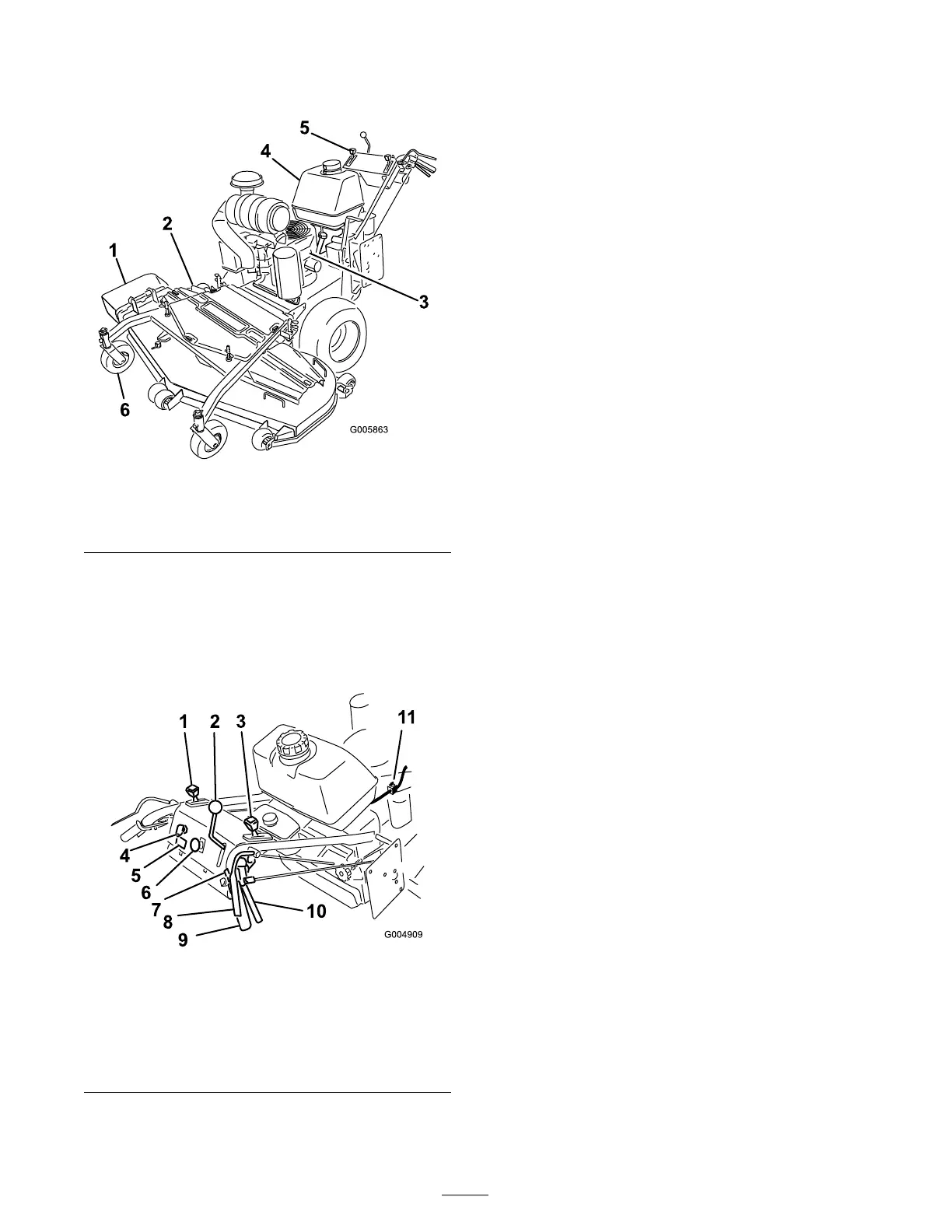 5
4
2
1
3
6
G005863

1 2 3
11
4
5
6
7
8
9
10
G004909