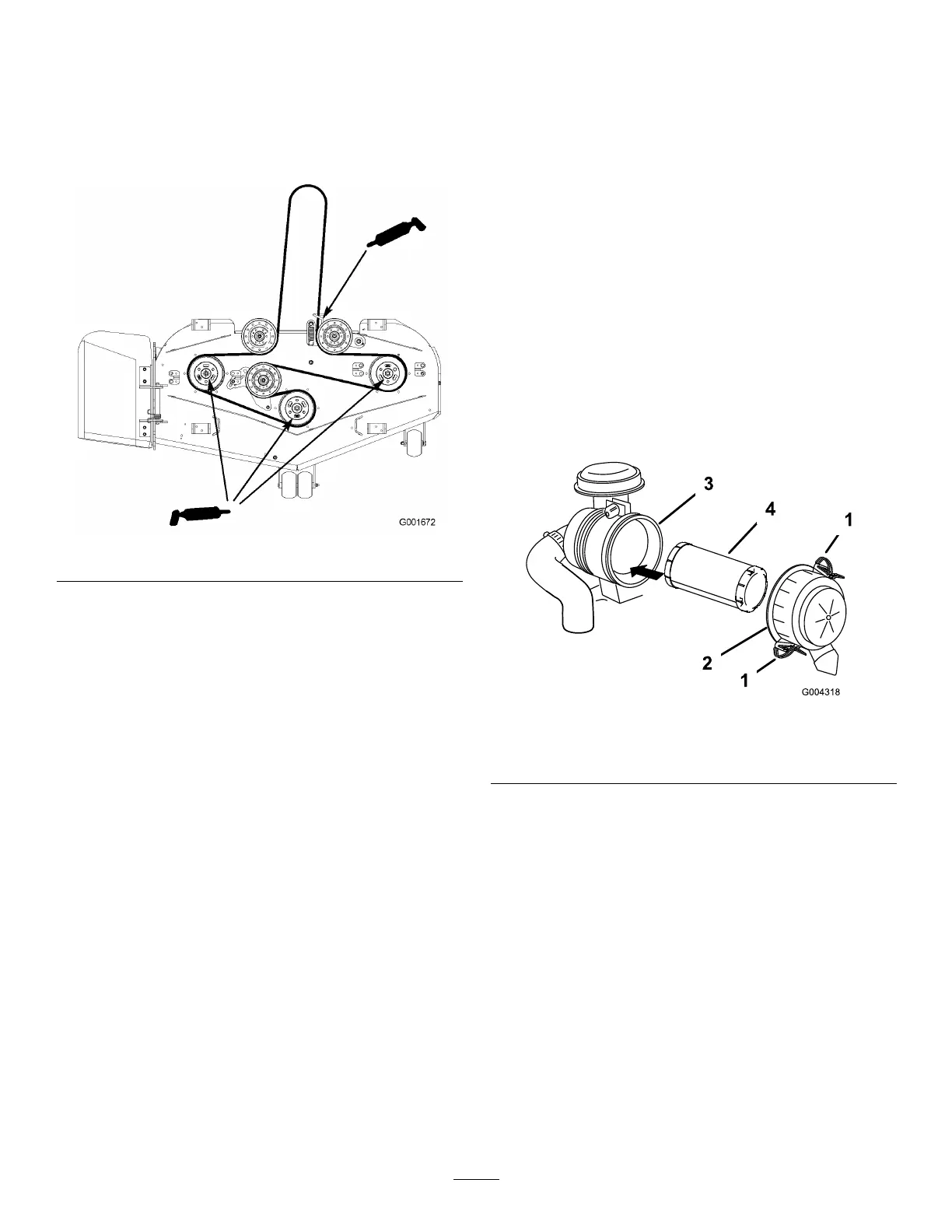 G001672

3
4
1
2
1
G004318