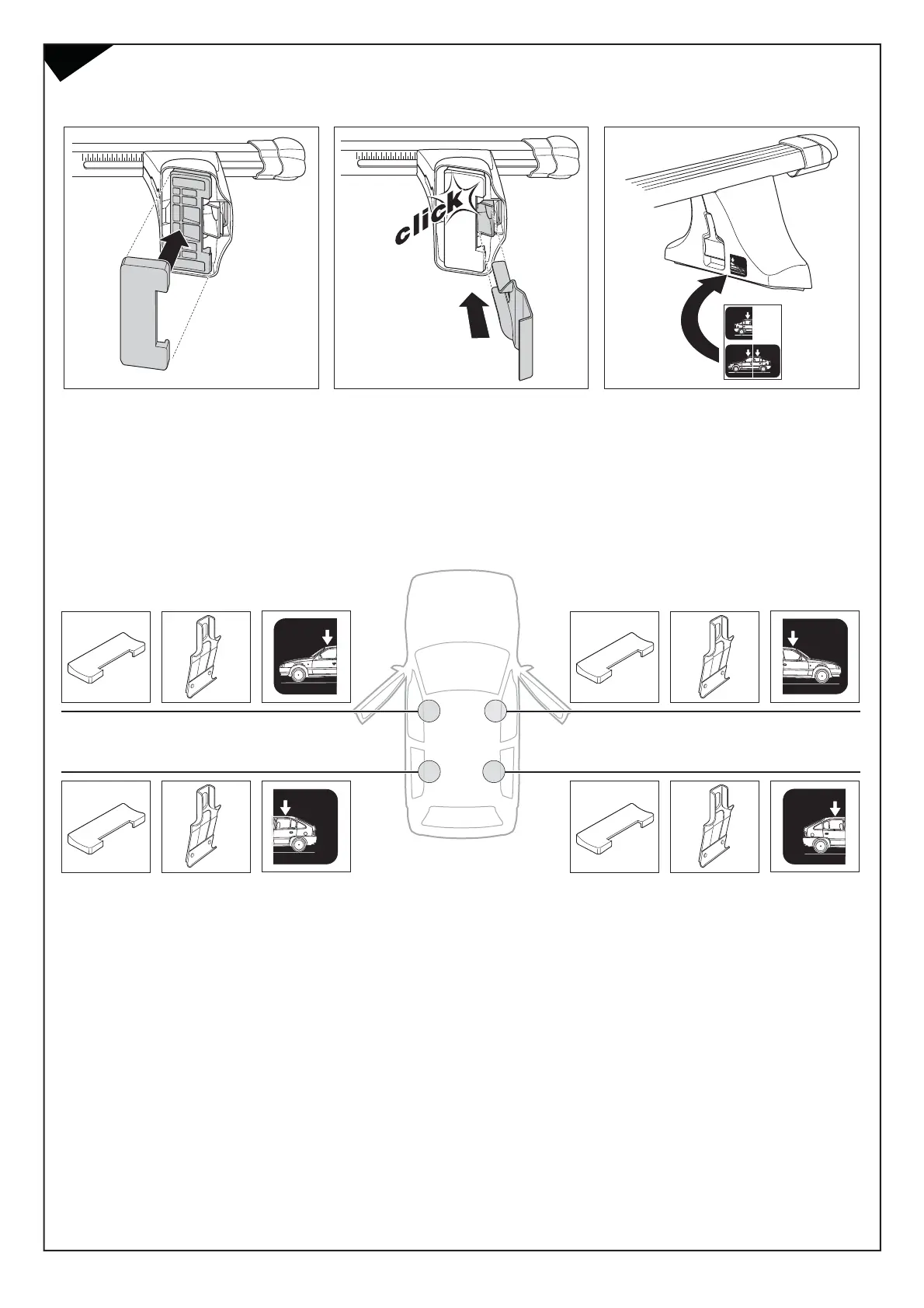 click