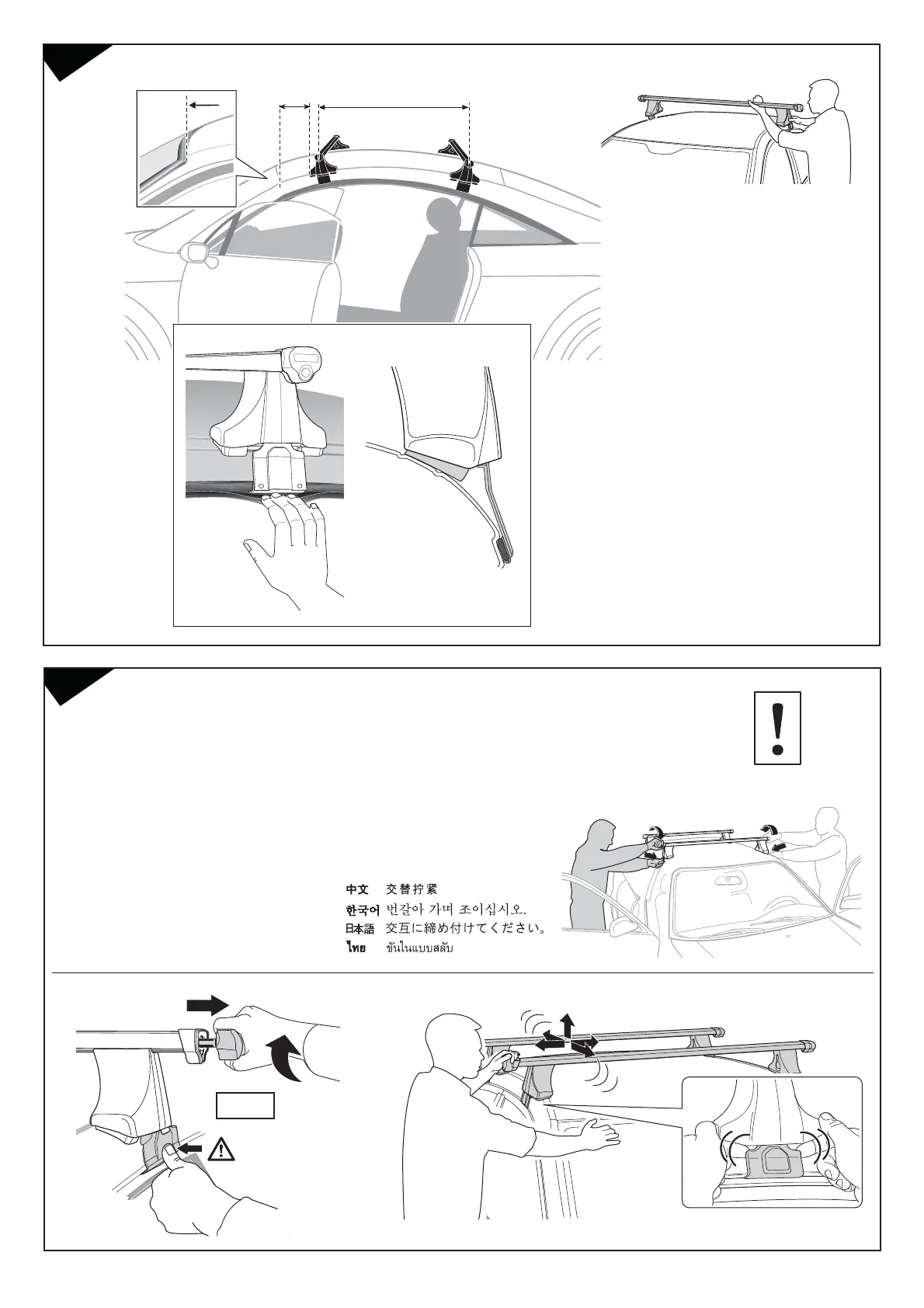 中文 交替拧紧
한국어 번갈아 가며 조이십시오.
日本語 交互に締め付けてください。
ไทย ขันในแบบสลับ