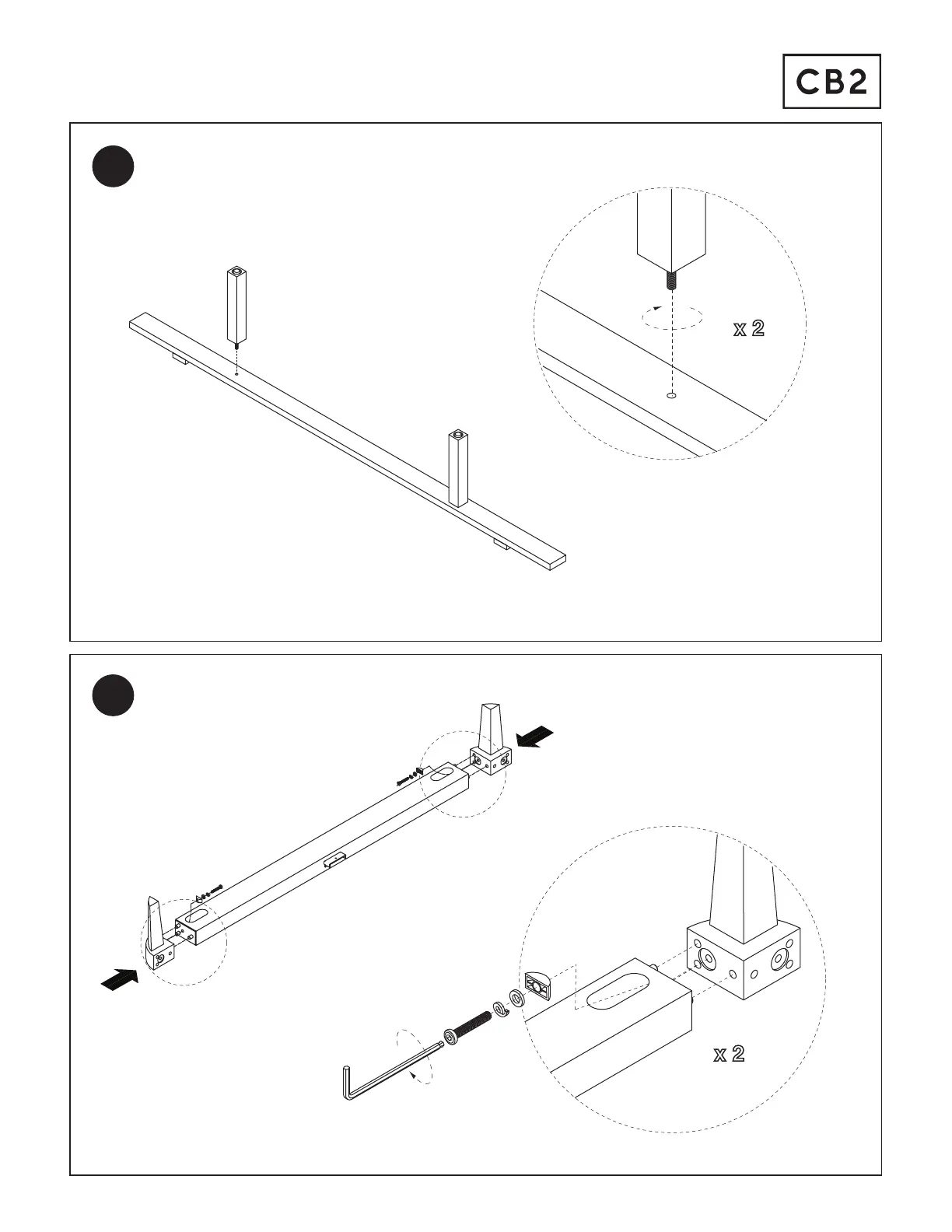 CB2

x 2

x 2