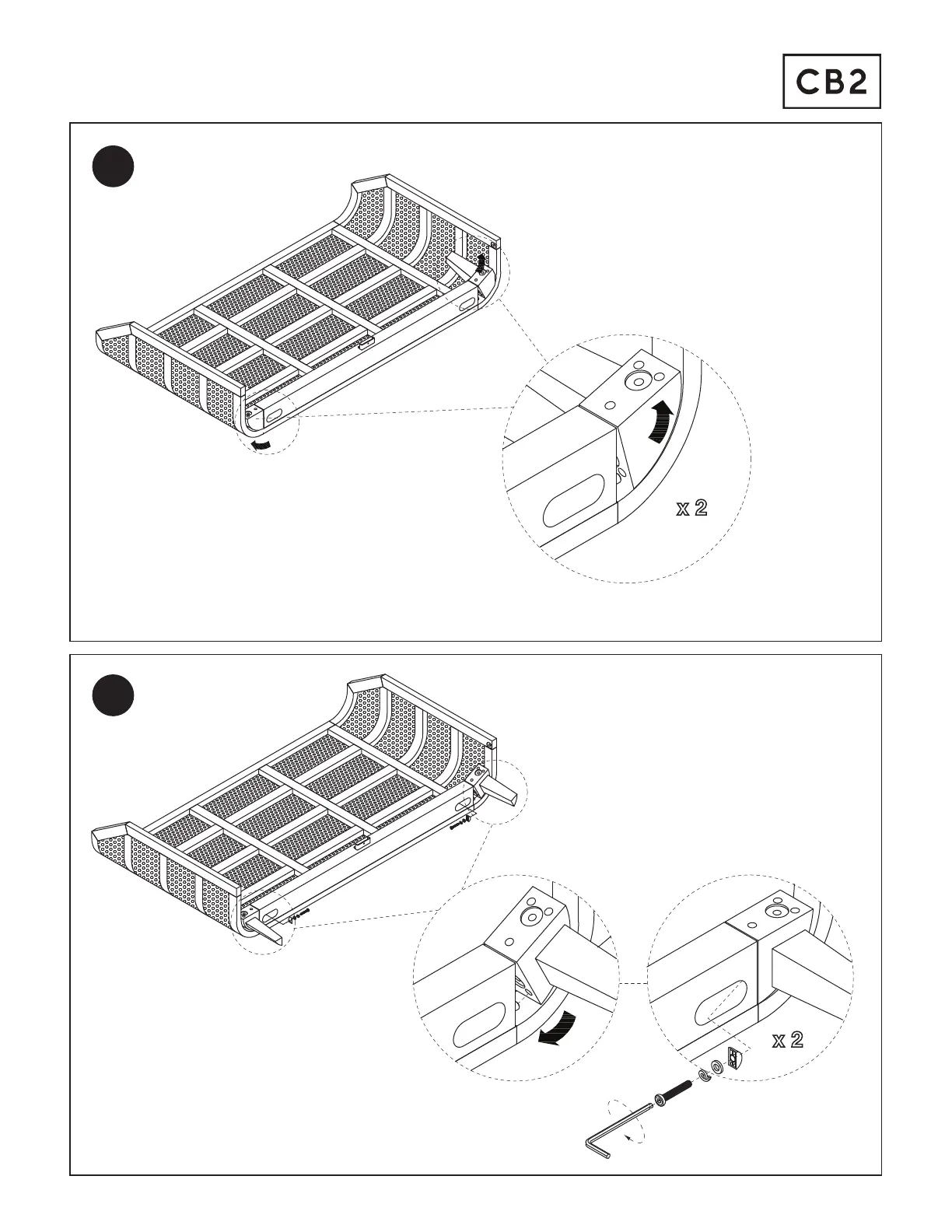 CB2

x 2

x 2