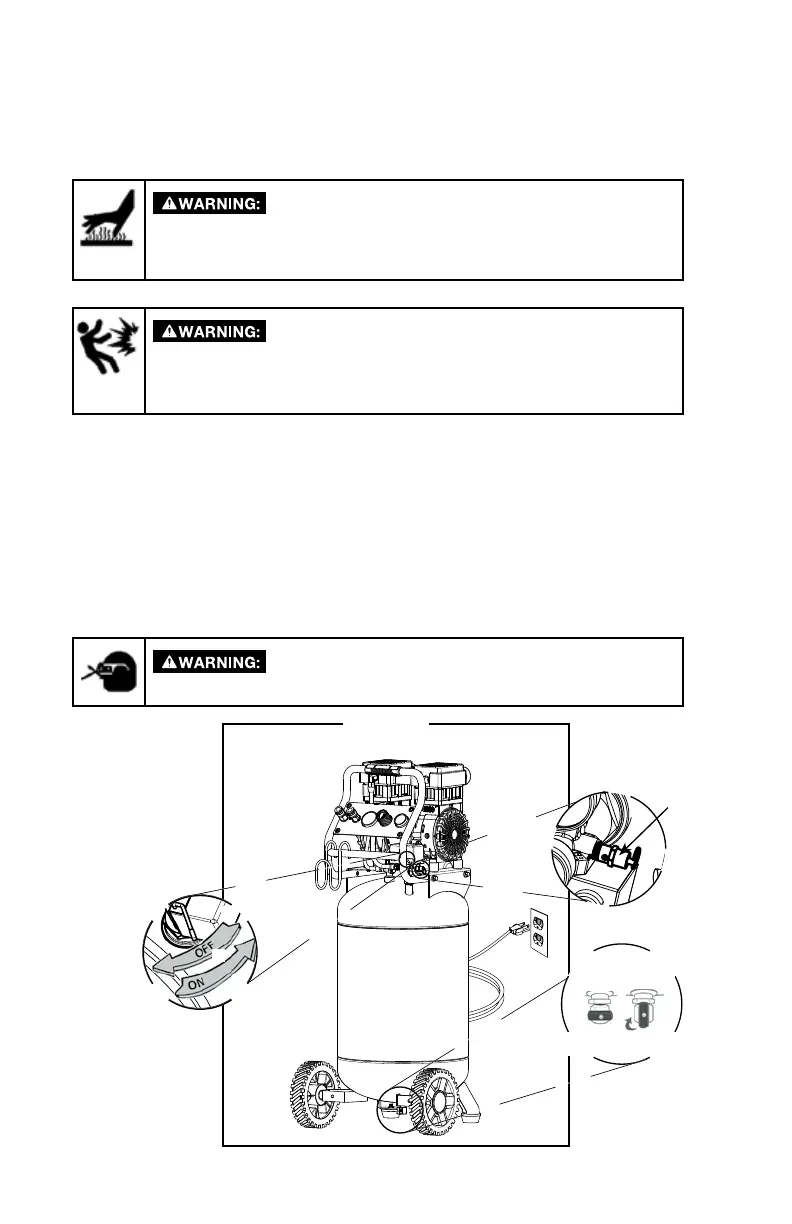 ⚠WARNING:

⚠WARNING:

⚠WARNING:

OFF
ON