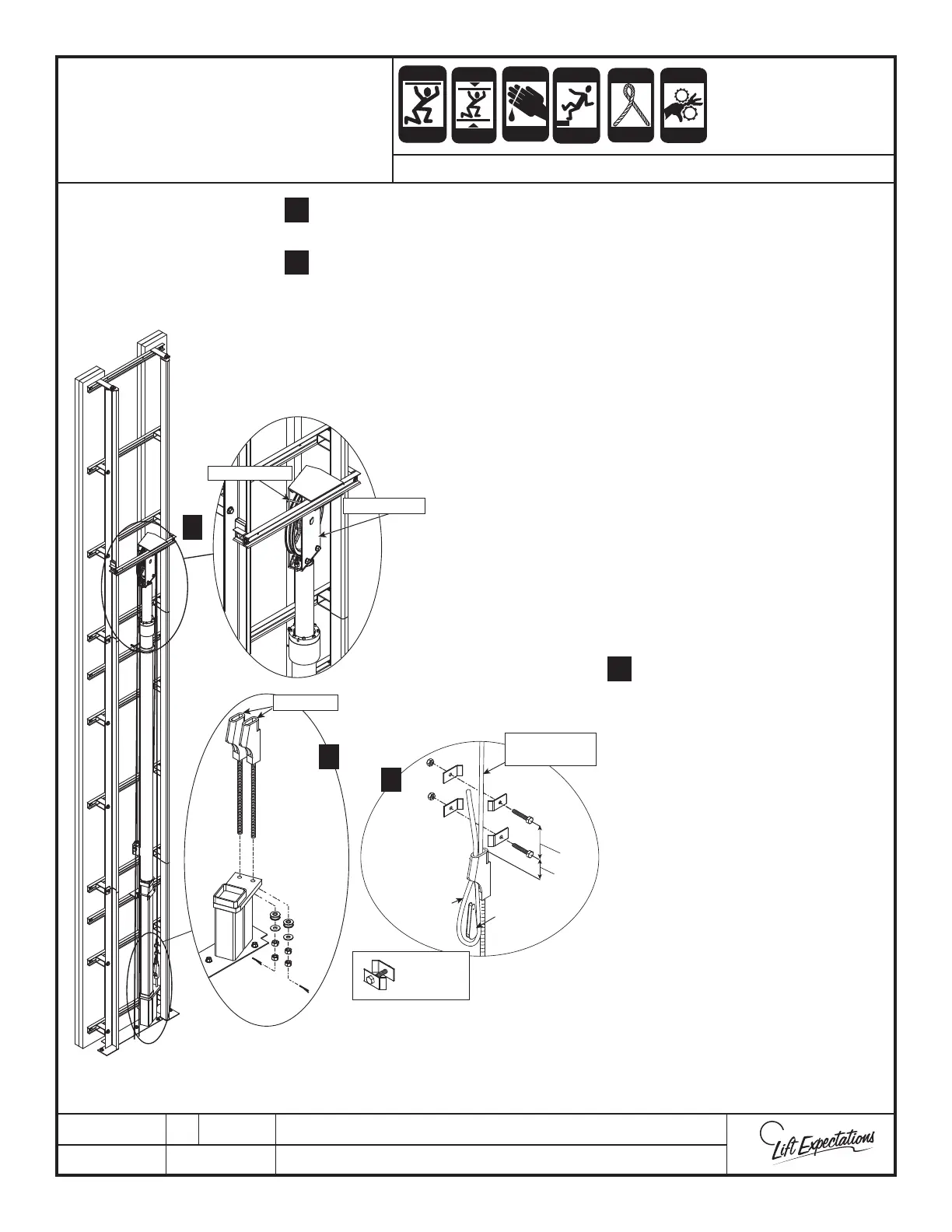 Lift Expectations