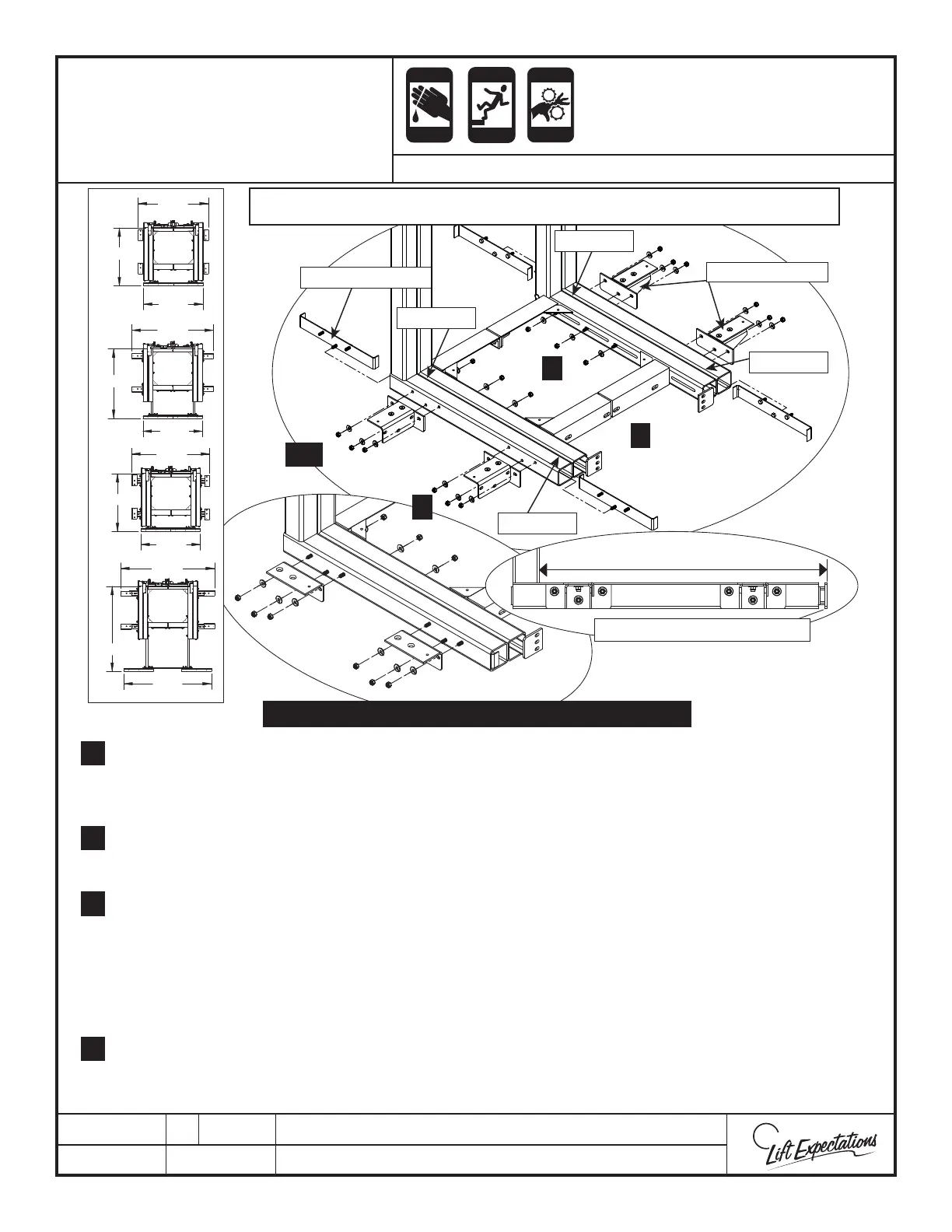 Lift Expectations